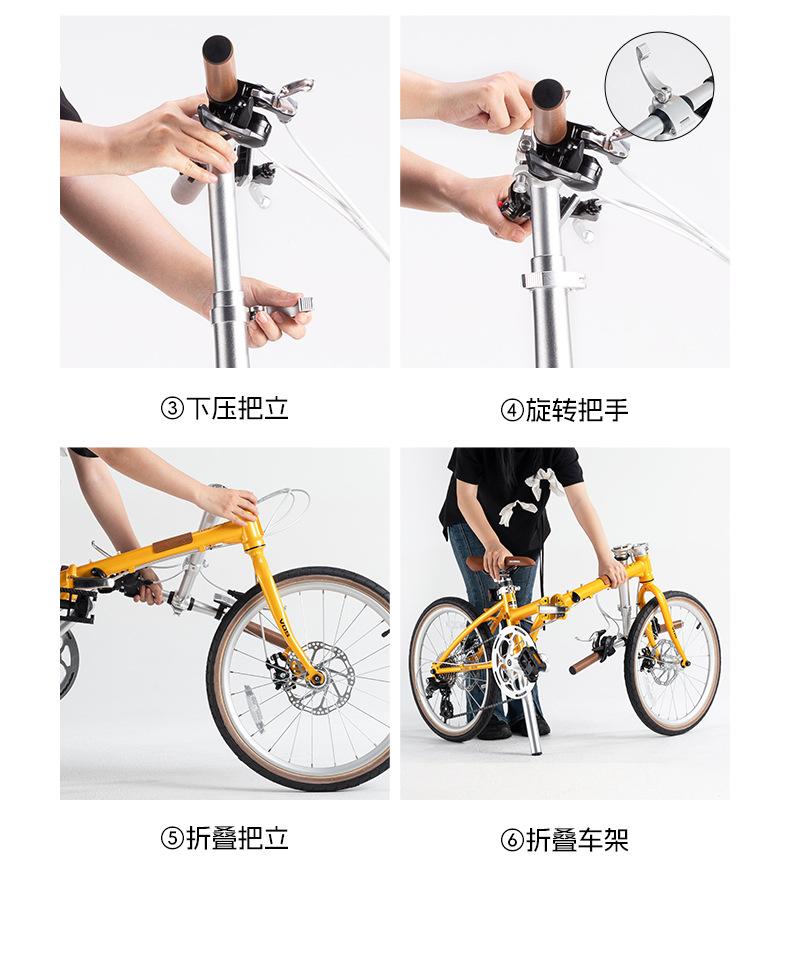 ③下压把立

④旋转把手

⑤折叠把立

⑥折叠车架