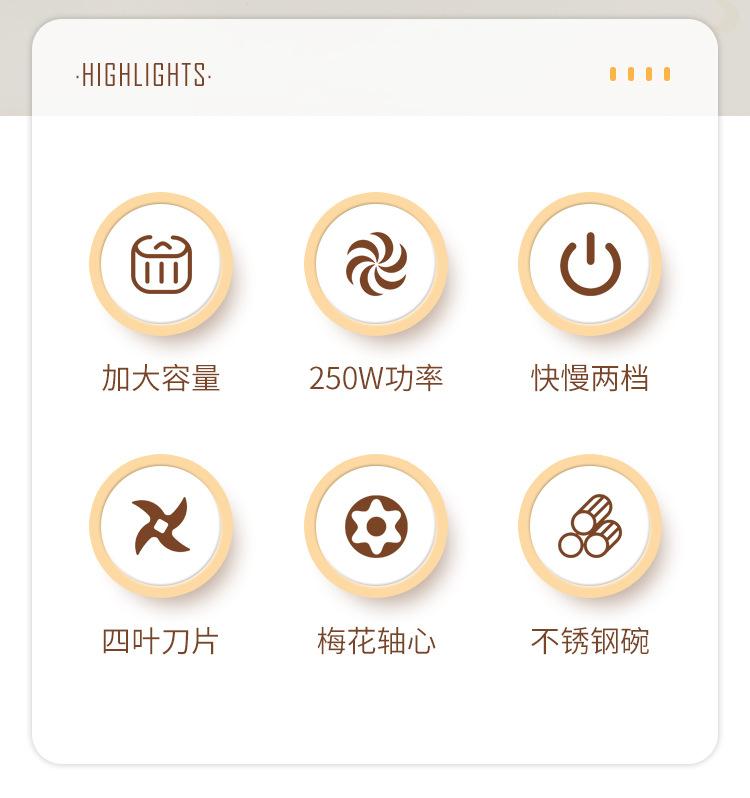 ·HIGHLIGHTS·

加大容量

250W功率

快慢两档

四叶刀片

梅花轴心

不锈钢碗