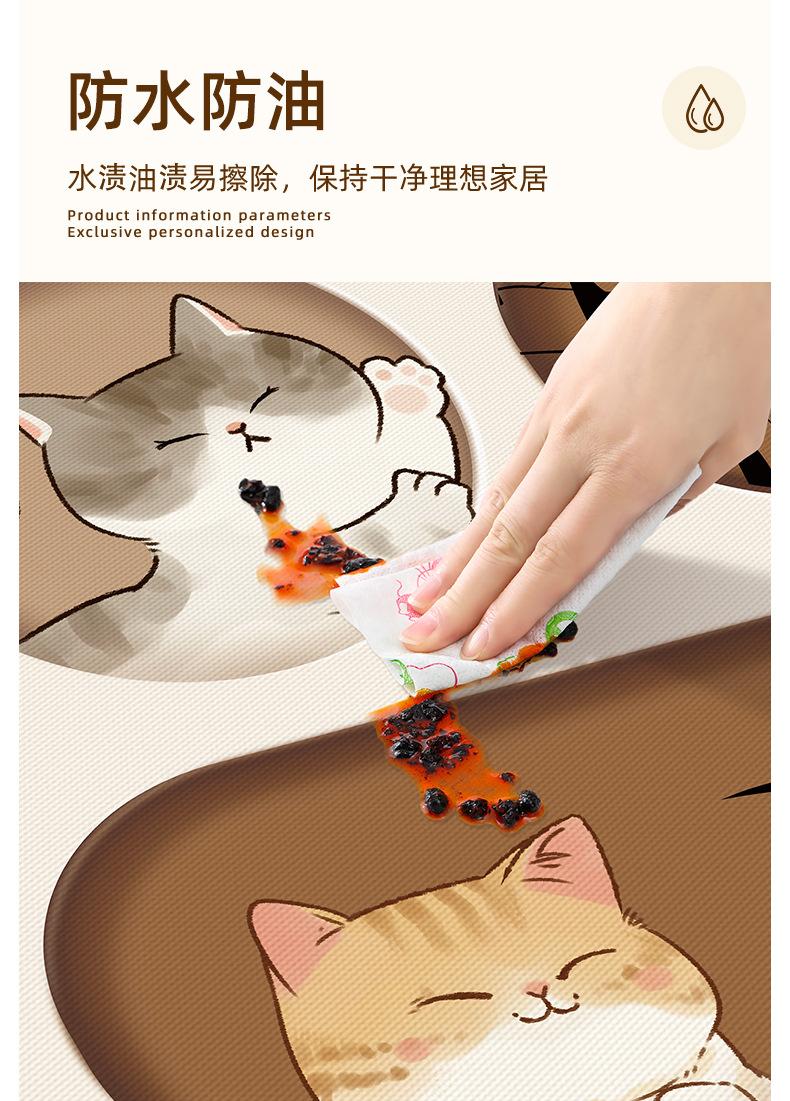 防水防油

水渍油渍易擦除，保持干净理想家居

Product information parameters
Exclusive personalized design