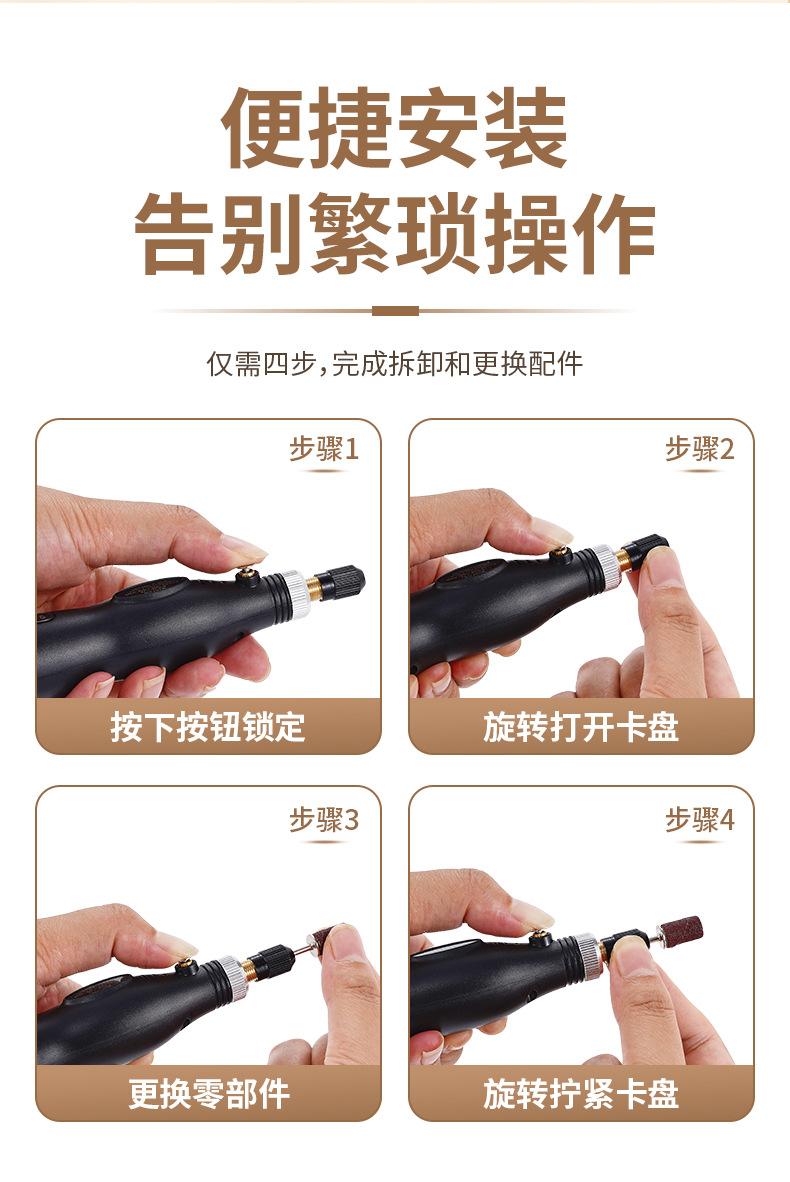 便捷安装
告别繁琐操作

仅需四步,完成拆卸和更换配件

步骤1
按下按钮锁定

步骤2
旋转打开卡盘

步骤3
更换零部件

步骤4
旋转拧紧卡盘