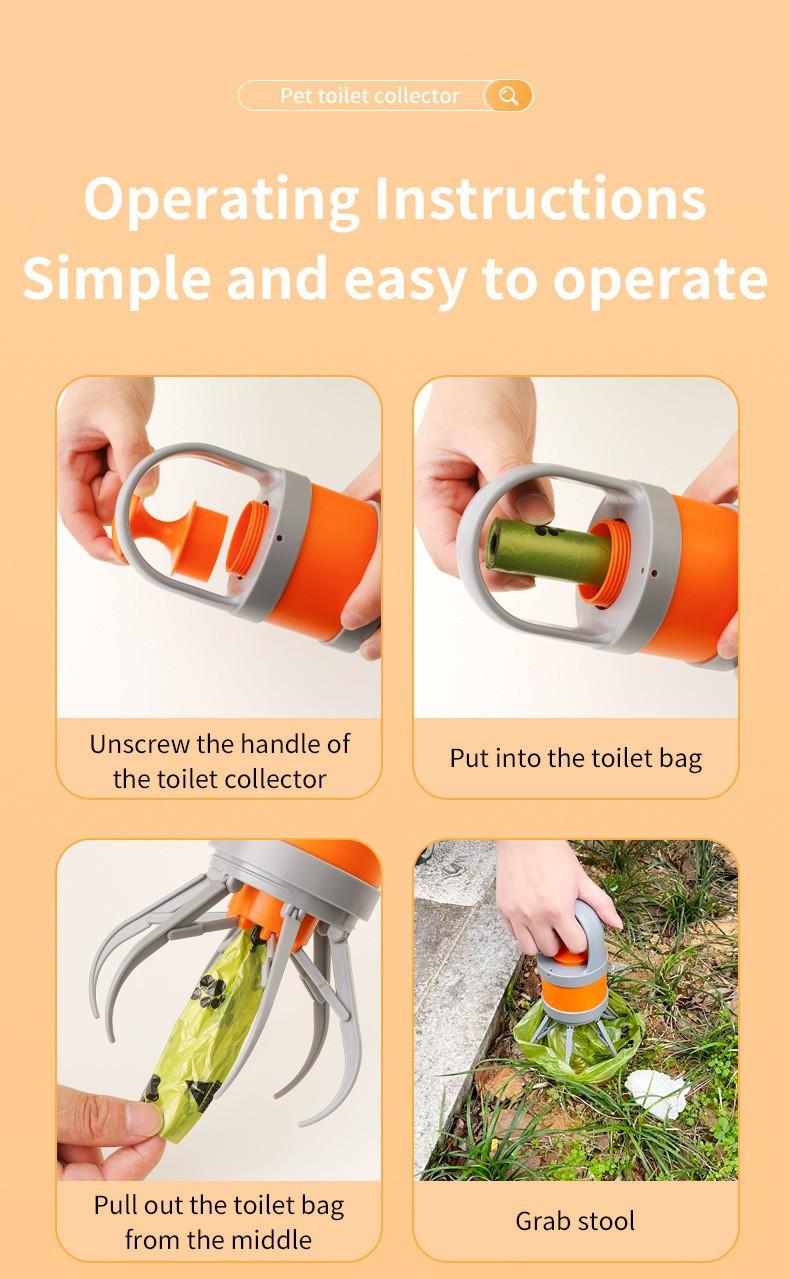 Pet toilet collector

Operating Instructions
Simple and easy to operate

Unscrew the handle of the toilet collector

Put into the toilet bag

Pull out the toilet bag from the middle

Grab stool