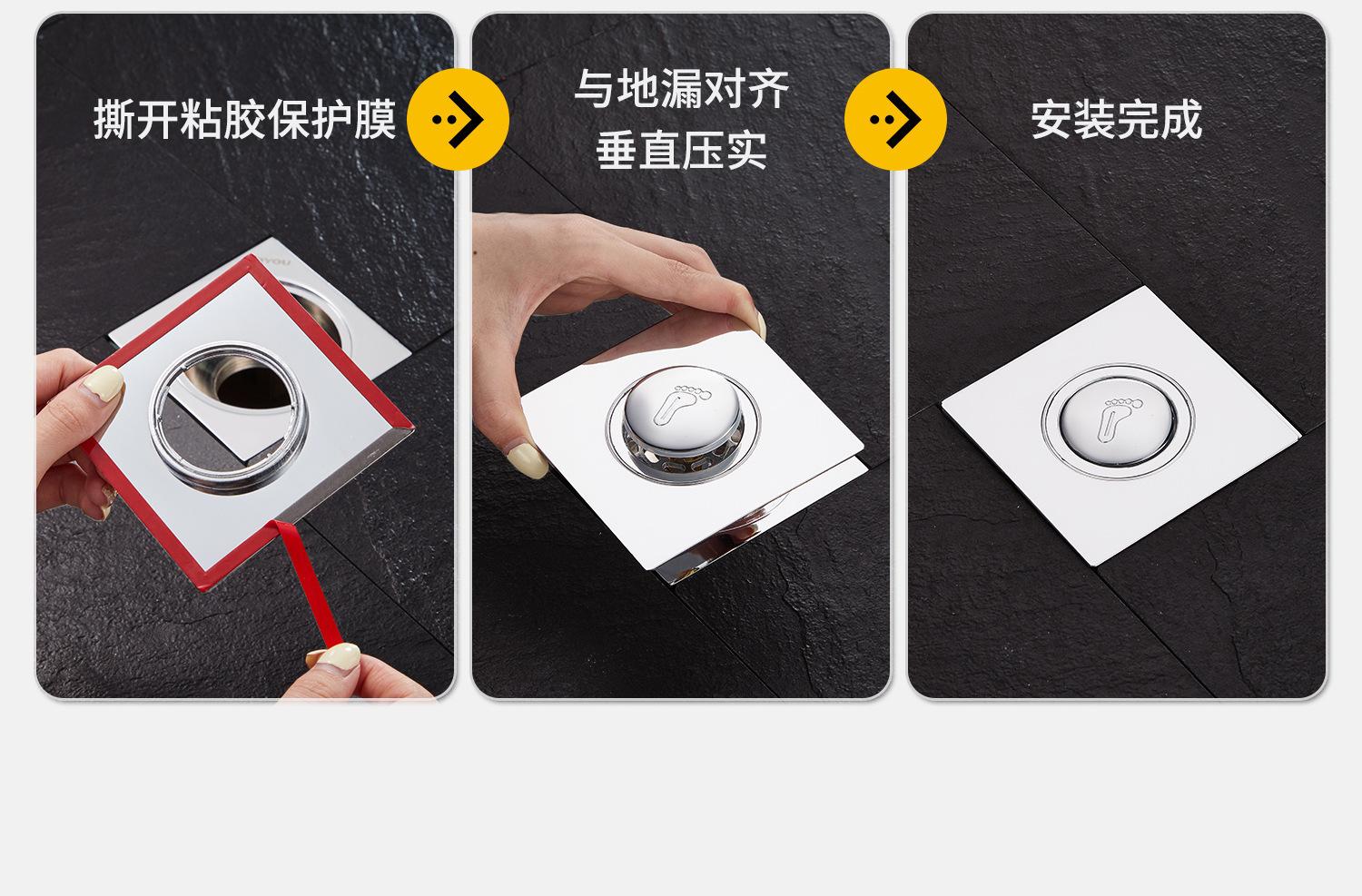 撕开粘胶保护膜

与地漏对齐
垂直压实

安装完成