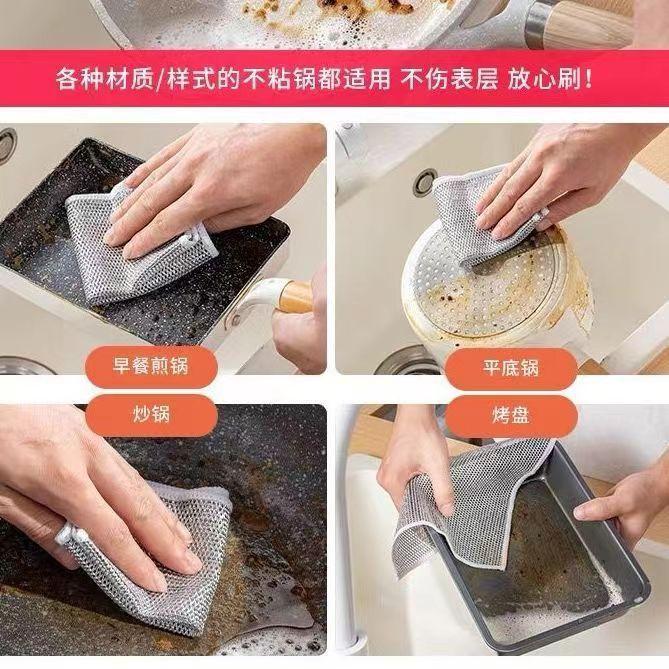 各种材质/样式的不粘锅都适用 不伤表层 放心刷！

早餐煎锅

平底锅

炒锅

烤盘