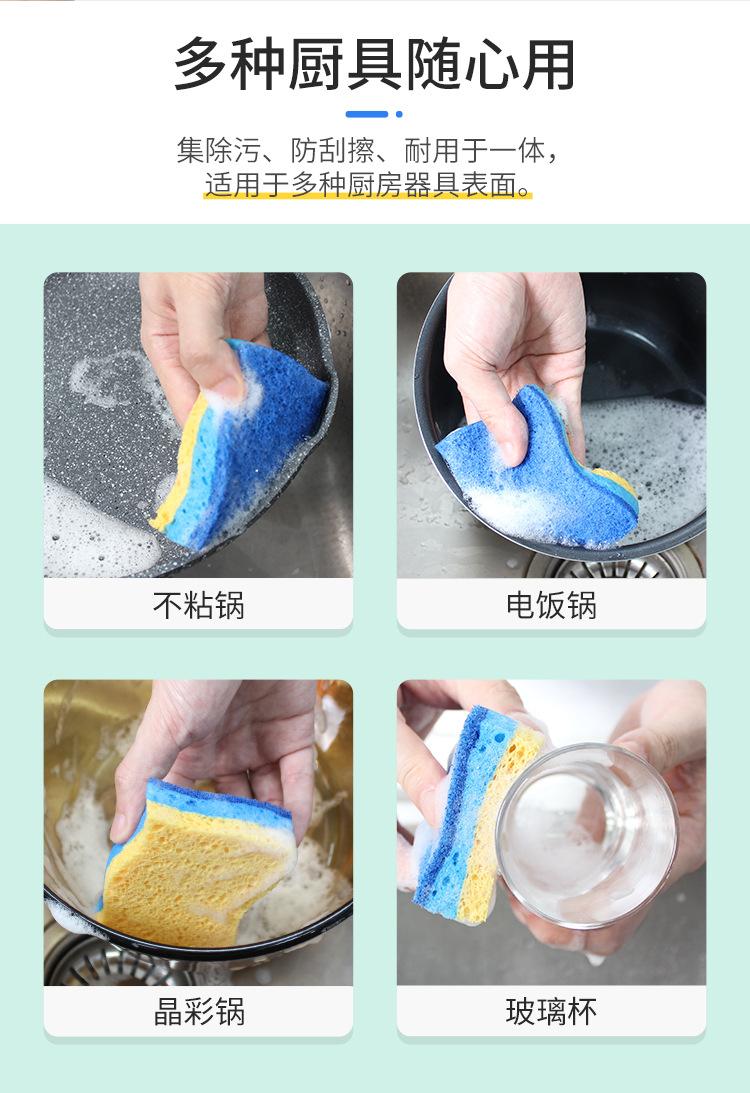 多种厨具随心用

集除污、防刮擦、耐用于一体，
适用于多种厨房器具表面。

不粘锅

电饭锅

晶彩锅

玻璃杯