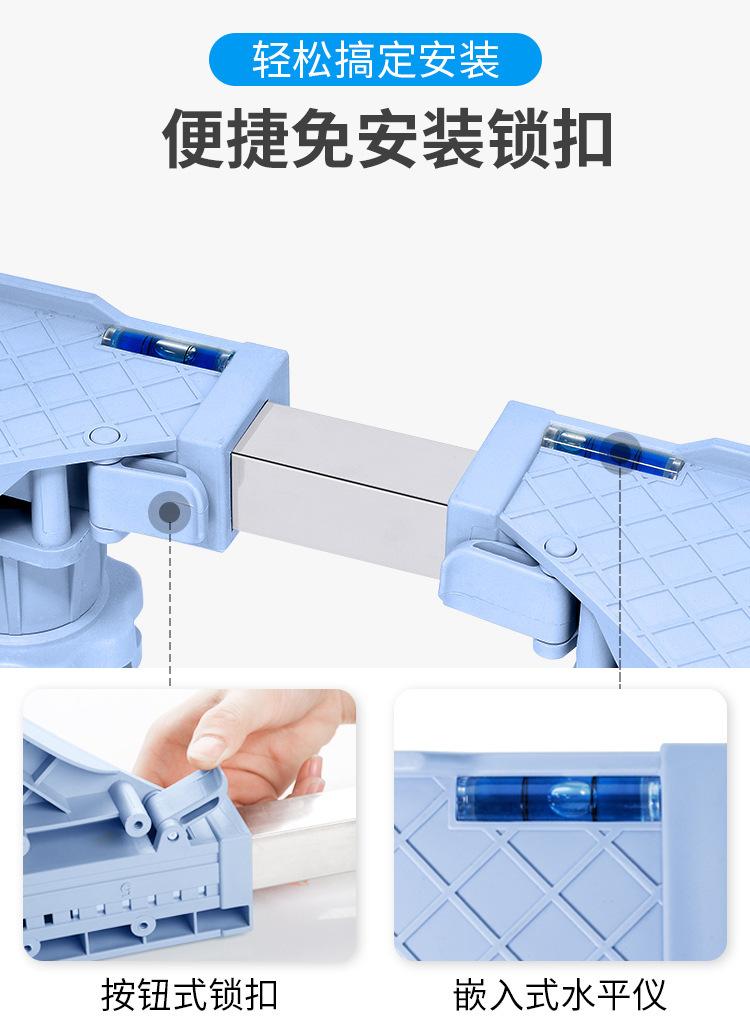 轻松搞定安装

便捷免安装锁扣

按钮式锁扣

嵌入式水平仪