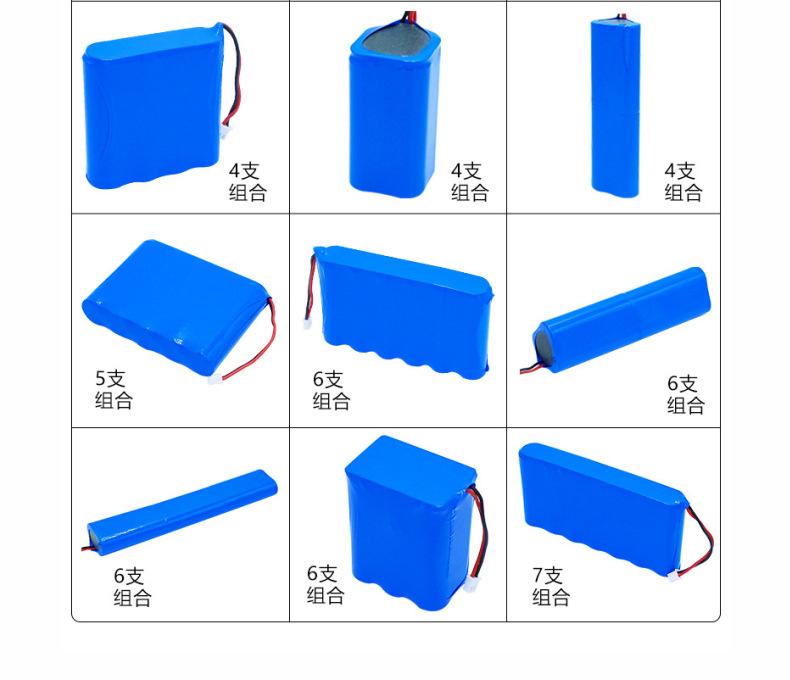 4支
组合

4支
组合

4支
组合

5支
组合

6支
组合

6支
组合

6支
组合

6支
组合

7支
组合