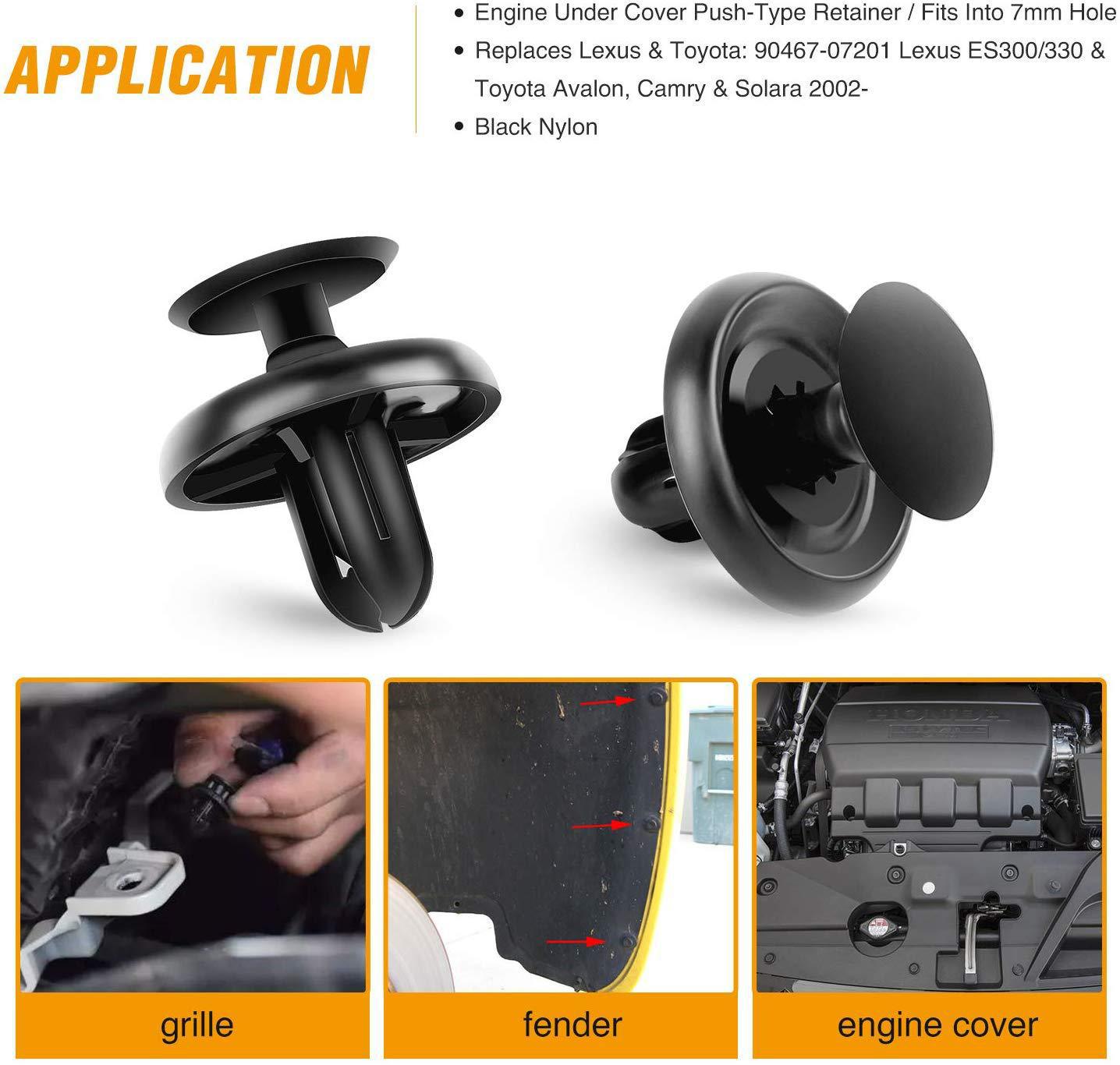 APPLICATION

• Engine Under Cover Push-Type Retainer / Fits Into 7mm Hole
• Replaces Lexus & Toyota: 90467-07201 Lexus ES300/330 & Toyota Avalon, Camry & Solara 2002-
• Black Nylon

HONDA

grille

fender

engine cover