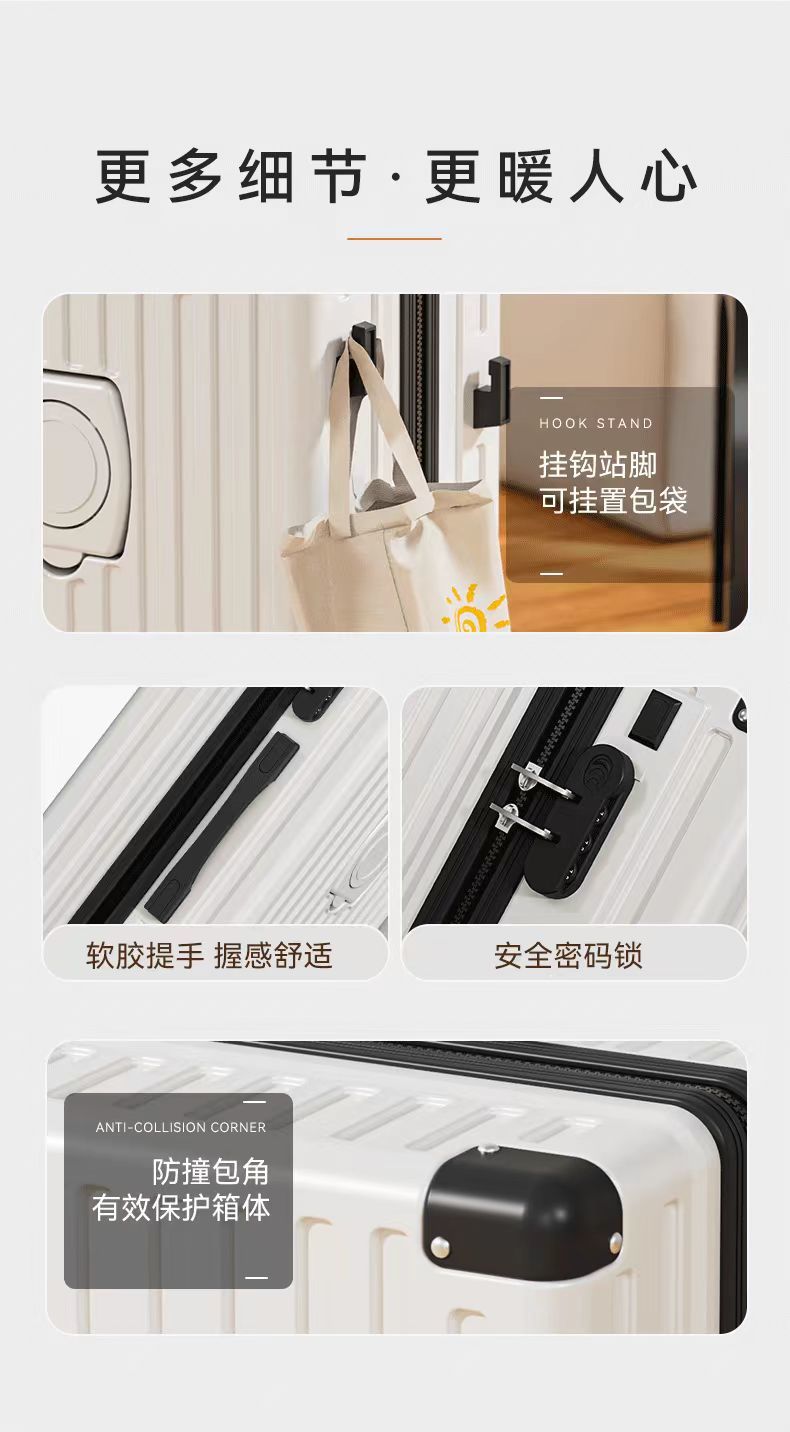 更多细节·更暖人心

HOOK STAND
挂钩站脚
可挂置包袋

软胶提手 握感舒适

安全密码锁

ANTI-COLLISION CORNER
防撞包角
有效保护箱体