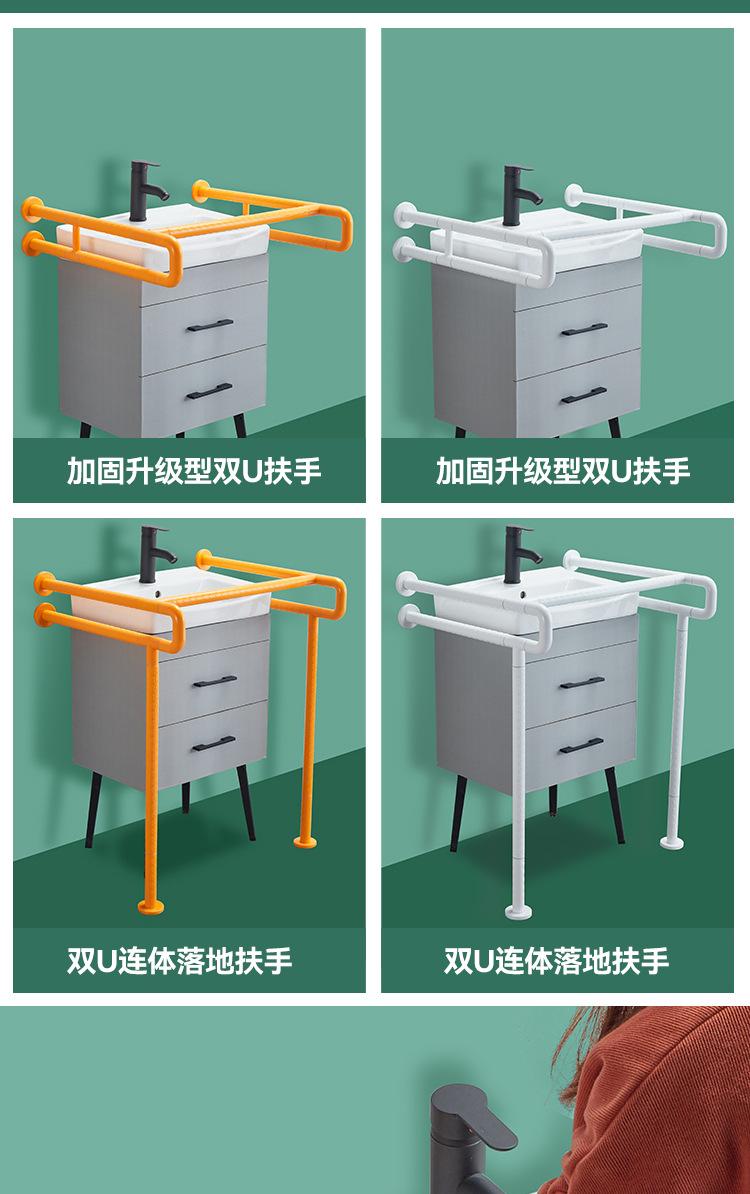 加固升级型双U扶手

加固升级型双U扶手

双U连体落地扶手

双U连体落地扶手