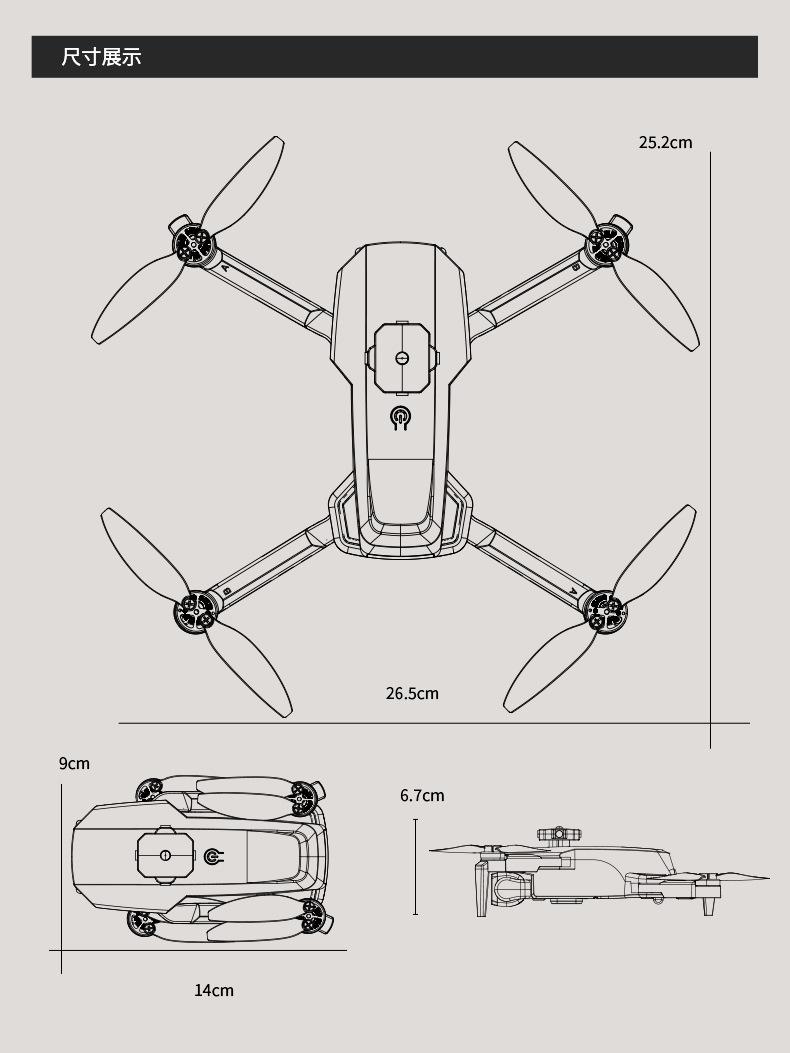 尺寸展示

25.2cm

26.5cm

9cm

6.7cm

14cm