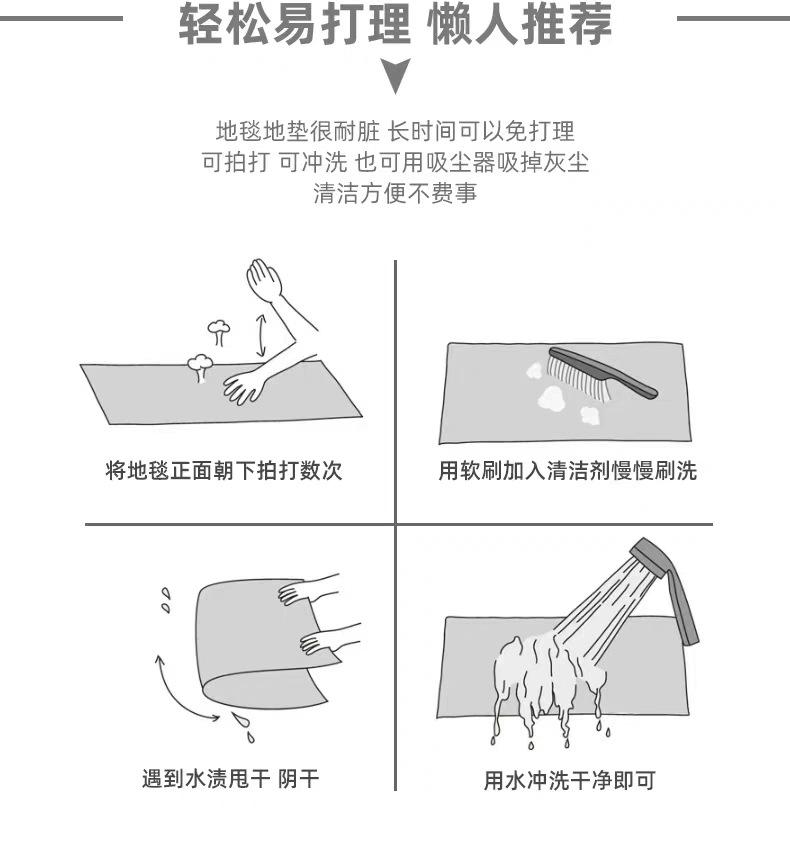 轻松易打理 懒人推荐

地毯地垫很耐脏 长时间可以免打理
可拍打 可冲洗 也可用吸尘器吸掉灰尘
清洁方便不费事

将地毯正面朝下拍打数次

用软刷加入清洁剂慢慢刷洗

遇到水渍甩干 阴干

用水冲洗干净即可