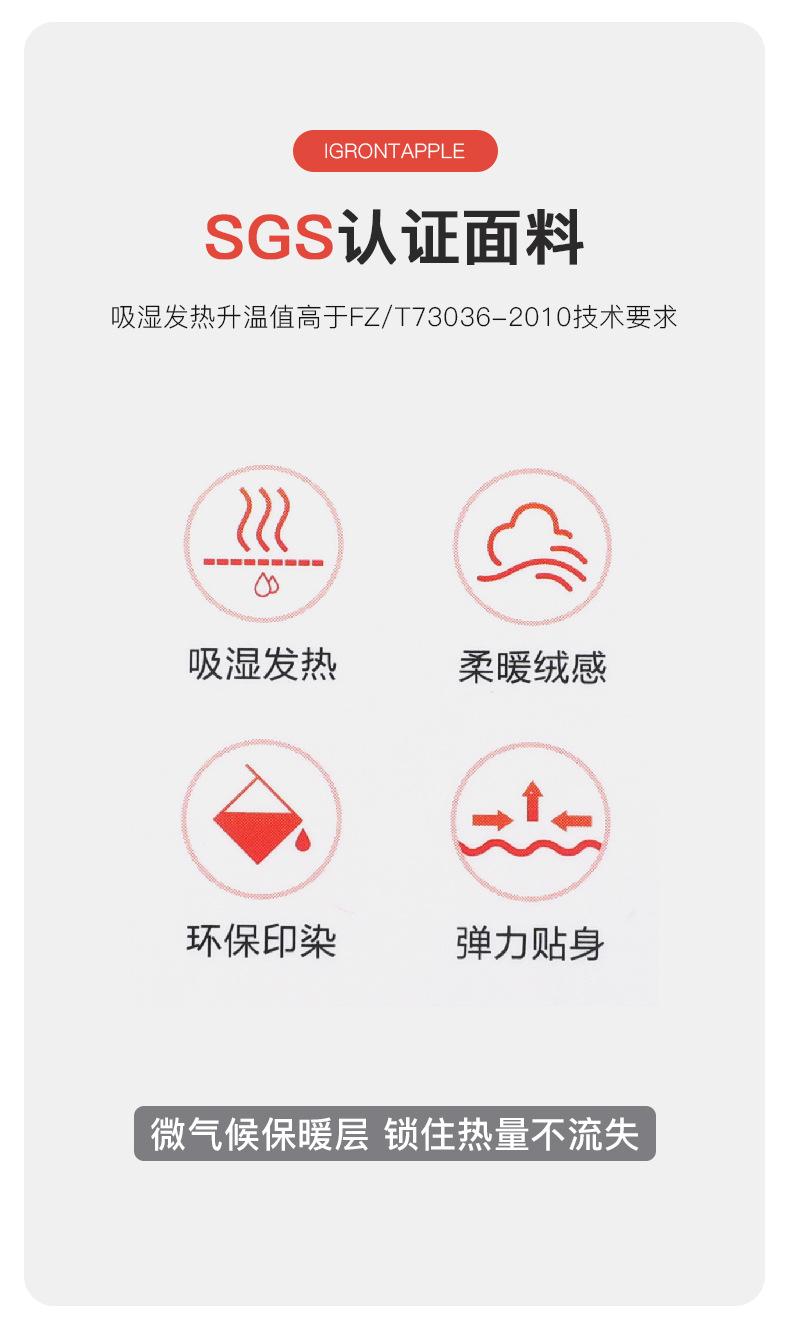 IGRONTAPPLE

SGS认证面料

吸湿发热升温值高于FZ/T73036-2010技术要求

吸湿发热

柔暖绒感

环保印染

弹力贴身

微气候保暖层 锁住热量不流失