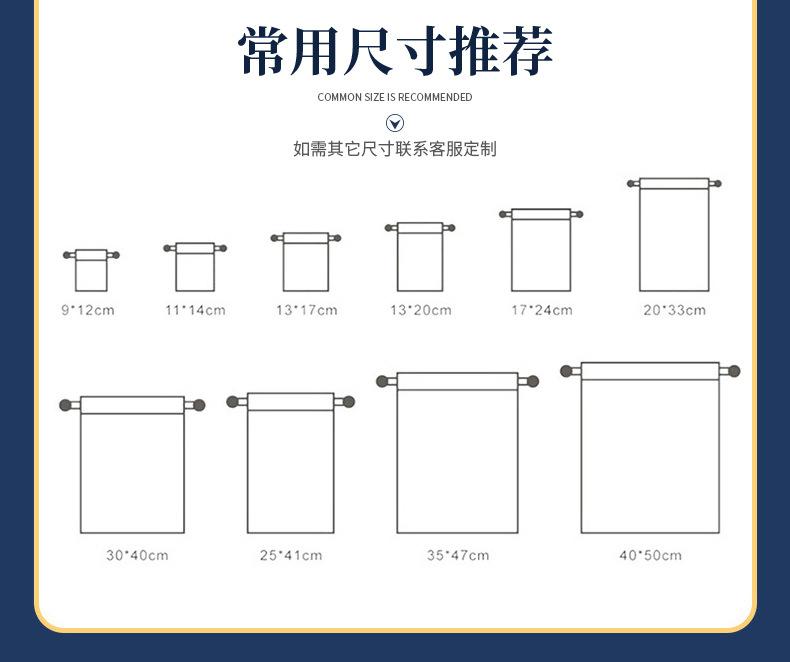 常用尺寸推荐

COMMON SIZE IS RECOMMENDED

如需其它尺寸联系客服定制

9*12cm
11*14cm
13*17cm
13*20cm
17*24cm
20*33cm

30*40cm
25*41cm
35*47cm
40*50cm