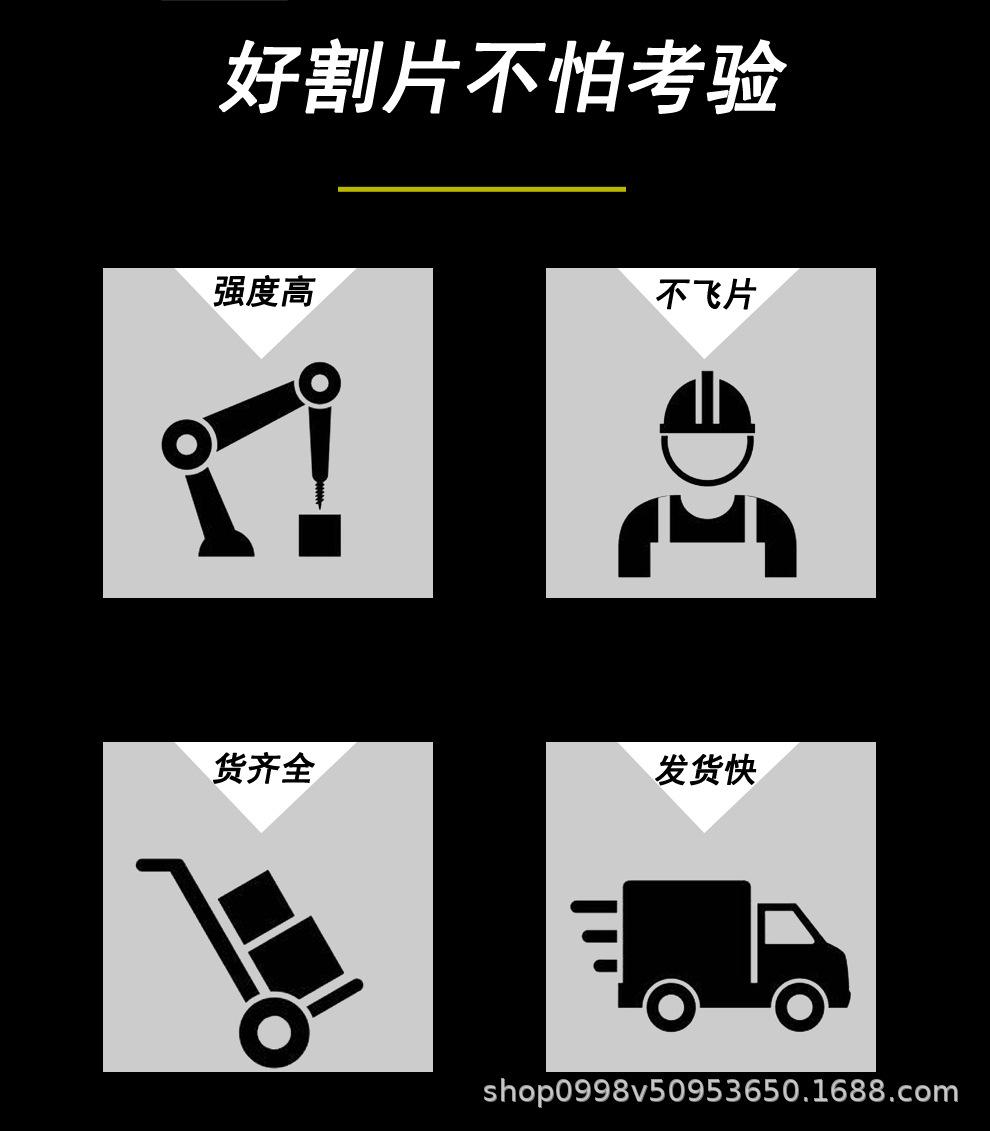 好割片不怕考验

强度高

不飞片

货齐全

发货快

shop0998v50953650.1688.com