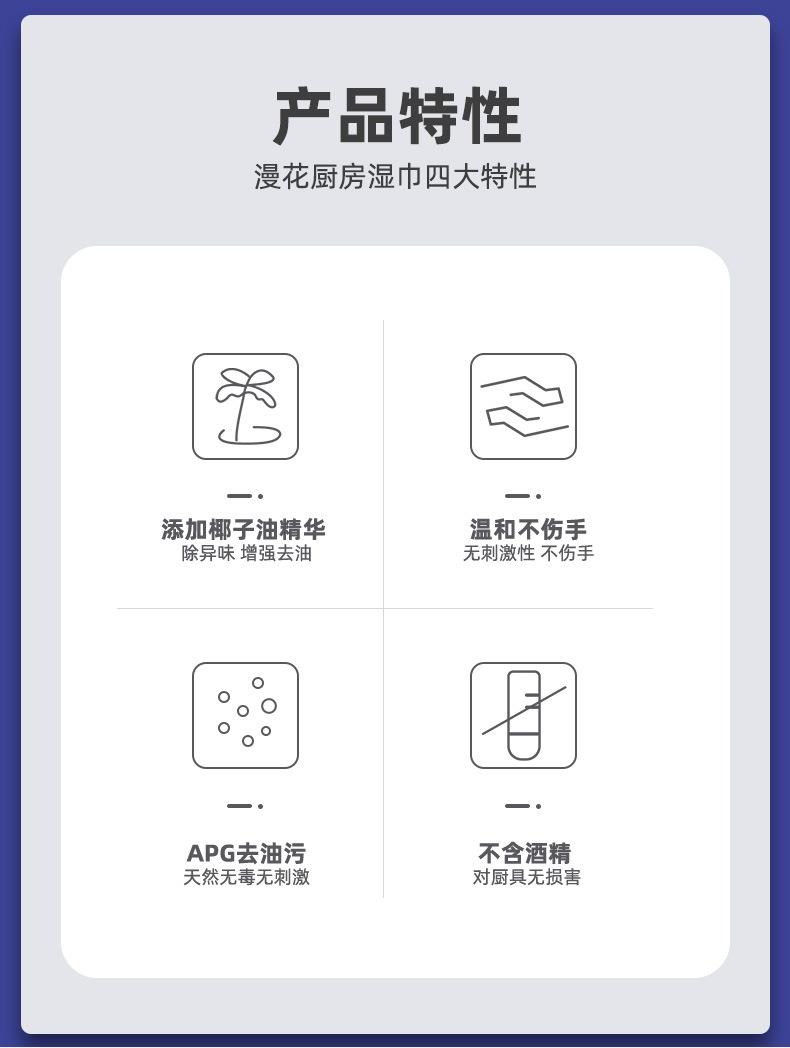 产品特性
漫花厨房湿巾四大特性

添加椰子油精华
除异味 增强去油

温和不伤手
无刺激性 不伤手

APG去油污
天然无毒无刺激

不含酒精
对厨具无损害