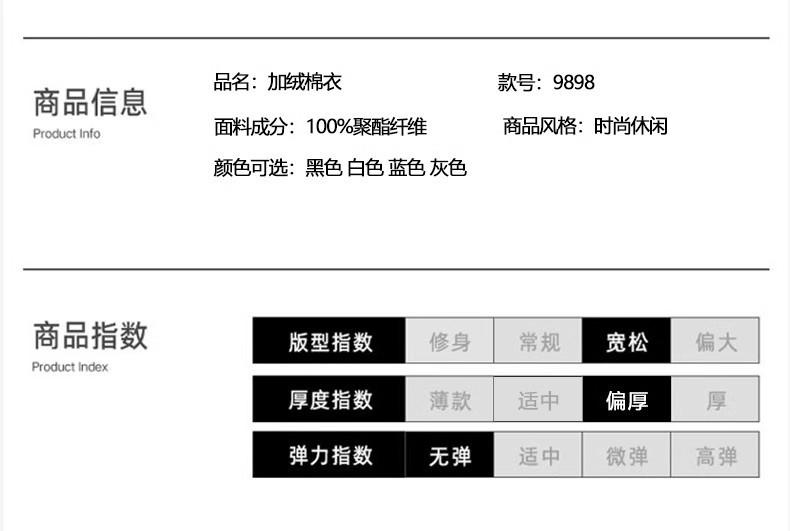 商品信息
Product Info

品名：加绒棉衣 款号：9898

面料成分：100%聚酯纤维 商品风格：时尚休闲

颜色可选：黑色 白色 蓝色 灰色

商品指数
Product Index

| 版型指数 | 修身 | 常规 | 宽松 | 偏大 |
|---|---|---|---|---|
| 厚度指数 | 薄款 | 适中 | 偏厚 | 厚 |
| 弹力指数 | 无弹 | 适中 | 微弹 | 高弹 |