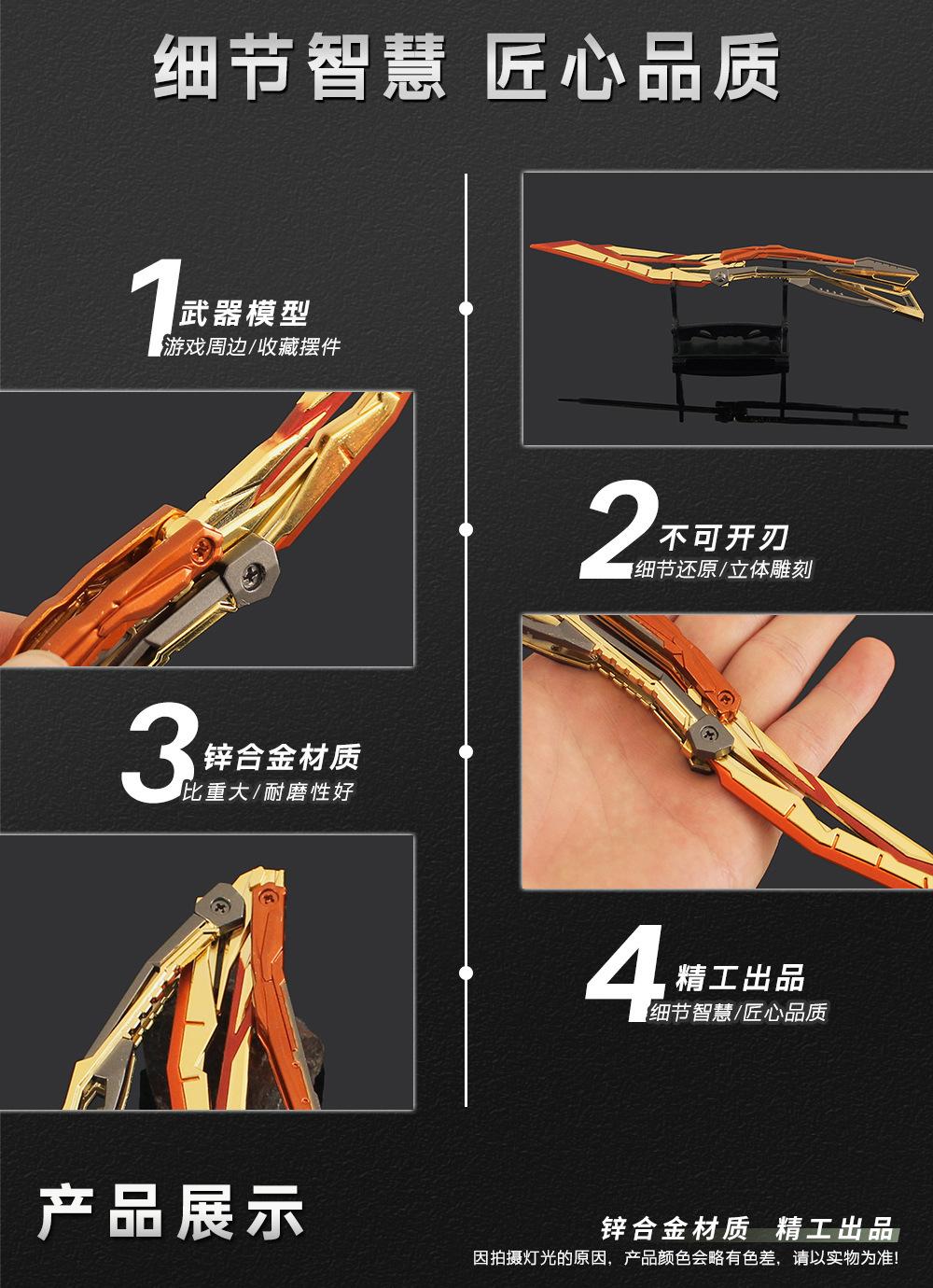 细节智慧 匠心品质

1 武器模型
游戏周边/收藏摆件

2 不可开刃
细节还原/立体雕刻

3 锌合金材质
比重大/耐磨性好

4 精工出品
细节智慧/匠心品质

产品展示

锌合金材质 精工出品
因拍摄灯光的原因，产品颜色会略有色差，请以实物为准!