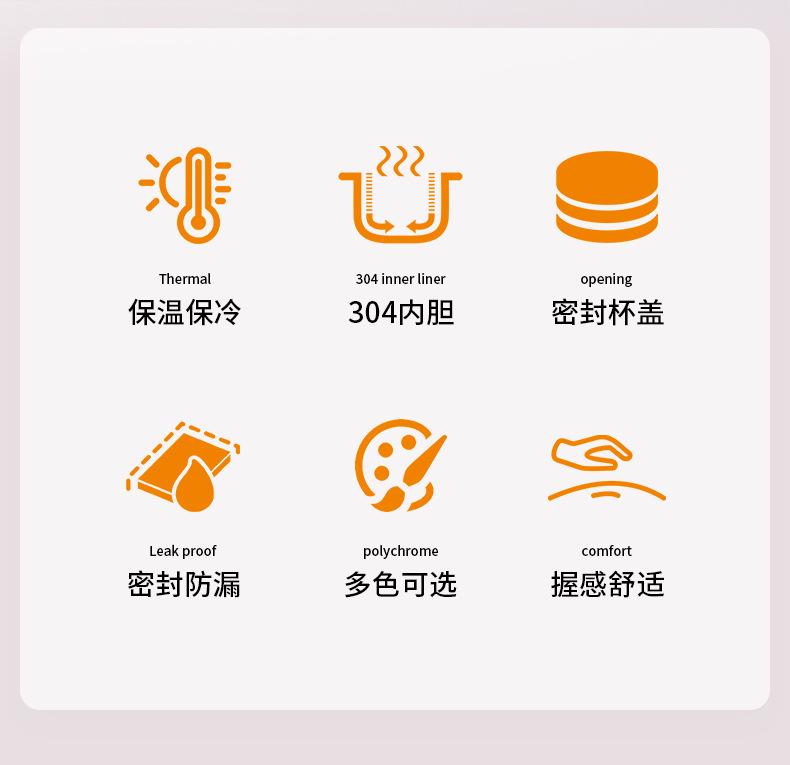 Thermal
保温保冷

304 inner liner
304内胆

opening
密封杯盖

Leak proof
密封防漏

polychrome
多色可选

comfort
握感舒适