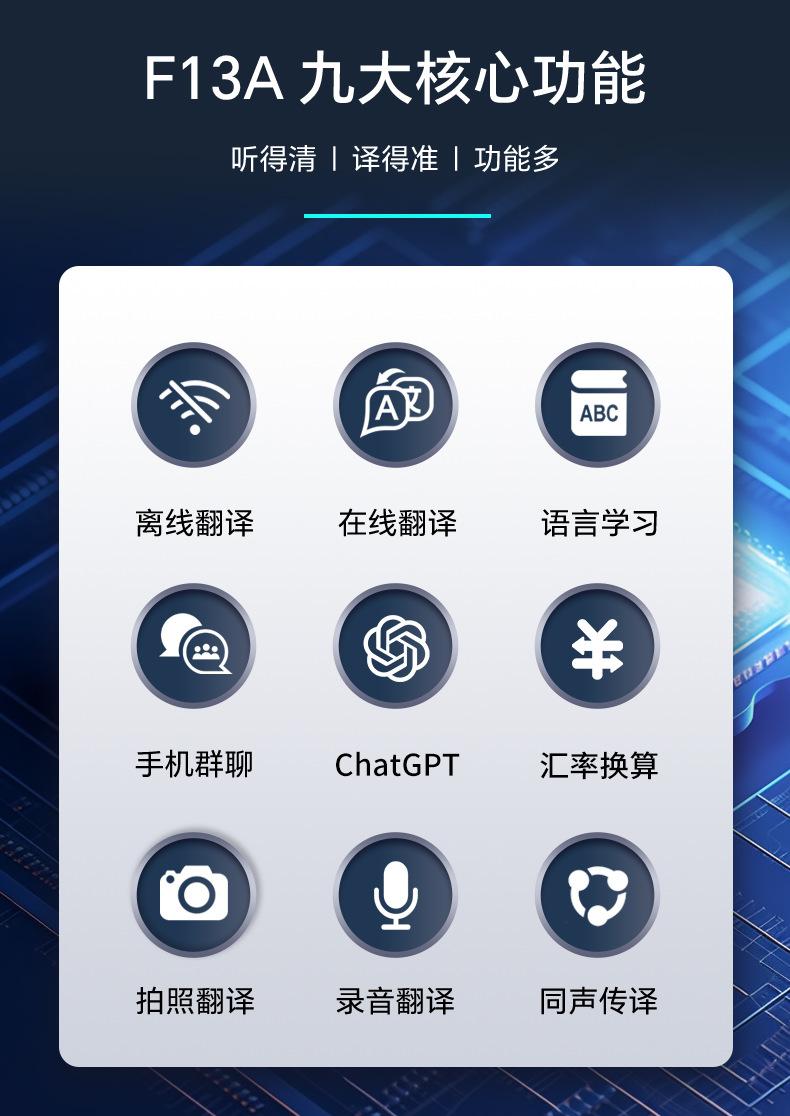 F13A 九大核心功能

听得清 | 译得准 | 功能多

ABC

离线翻译

在线翻译

语言学习

手机群聊

ChatGPT

汇率换算

拍照翻译

录音翻译

同声传译