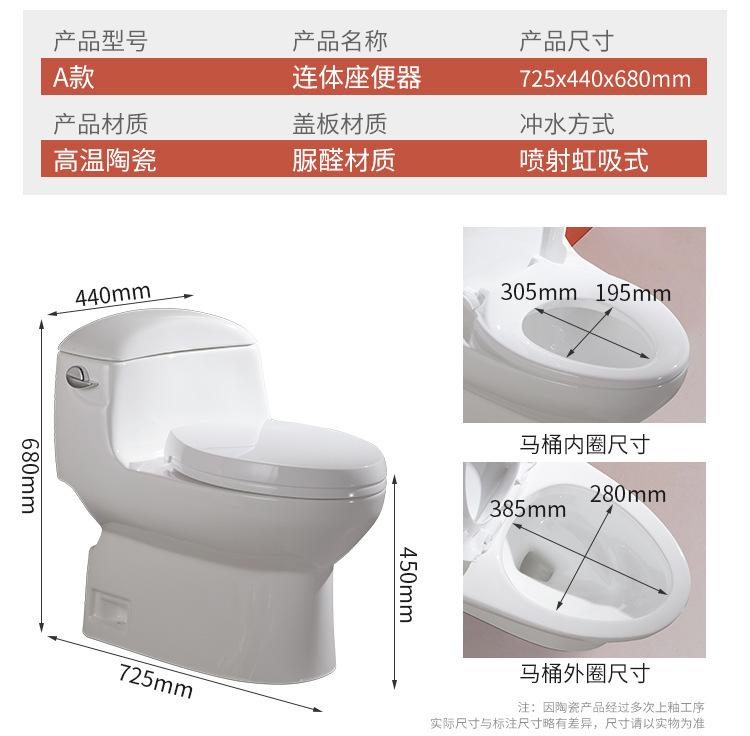 | 产品型号 | 产品名称 | 产品尺寸 |
|---|---|---|
| A款 | 连体座便器 | 725x440x680mm |
| 产品材质 | 盖板材质 | 冲水方式 |
| 高温陶瓷 | 脲醛材质 | 喷射虹吸式 |

440mm
680mm
450mm
725mm

305mm 195mm
马桶内圈尺寸

385mm 280mm
马桶外圈尺寸

注：因陶瓷产品经过多次上釉工序
实际尺寸与标注尺寸略有差异，尺寸请以实物为准