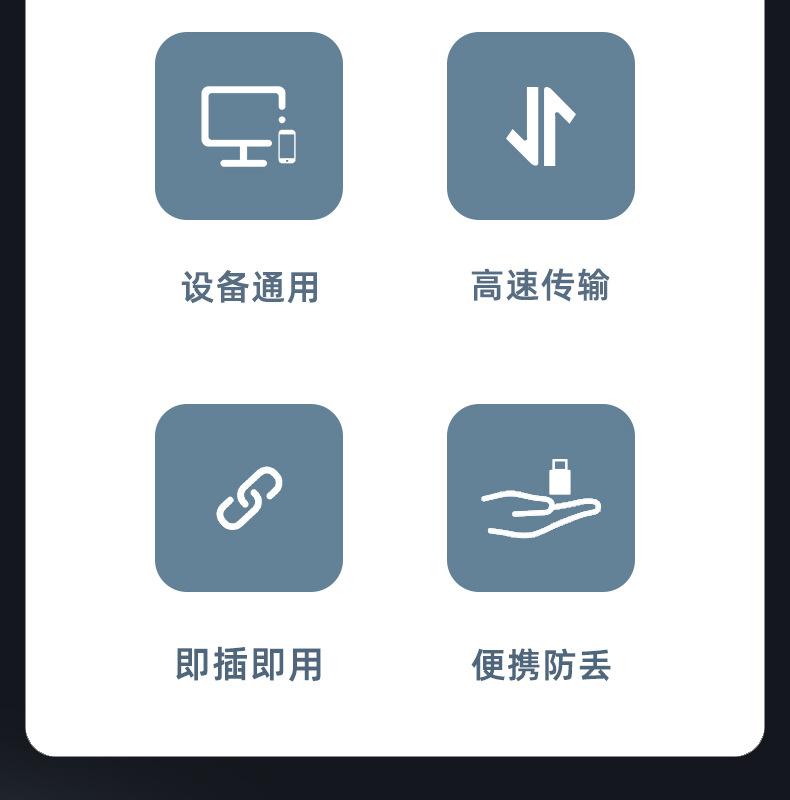 设备通用

高速传输

即插即用

便携防丢