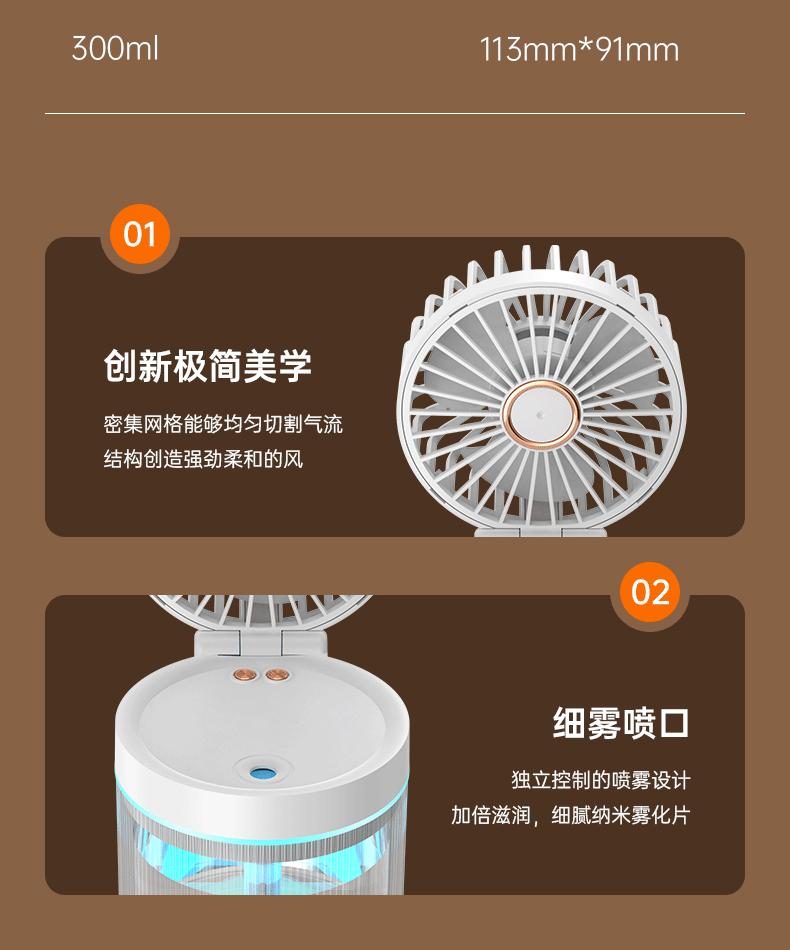 300ml

113mm*91mm

01

创新极简美学

密集网格能够均匀切割气流
结构创造强劲柔和的风

02

细雾喷口

独立控制的喷雾设计
加倍滋润，细腻纳米雾化片