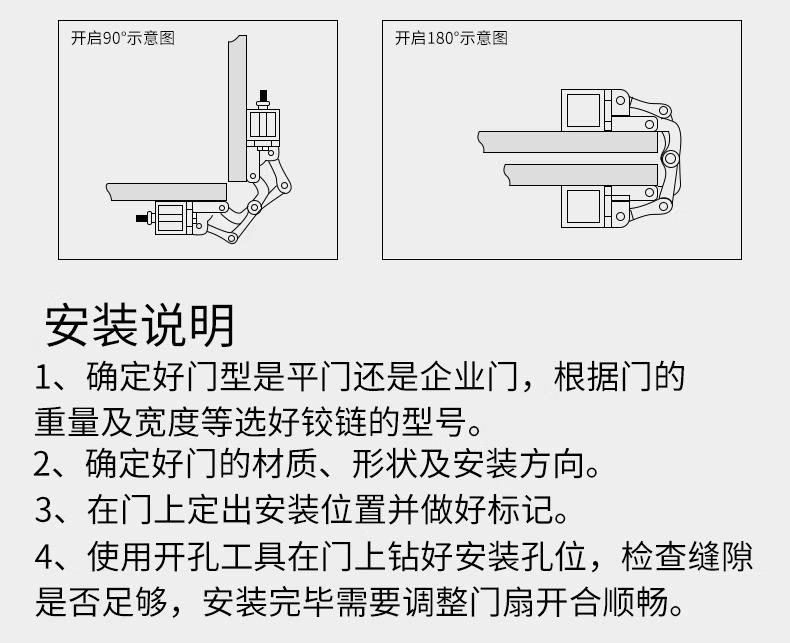 开启90°示意图

开启180°示意图

安装说明

1、确定好门型是平门还是企业门，根据门的重量及宽度等选好铰链的型号。

2、确定好门的材质、形状及安装方向。

3、在门上定出安装位置并做好标记。

4、使用开孔工具在门上钻好安装孔位，检查缝隙是否足够，安装完毕需要调整门扇开合顺畅。