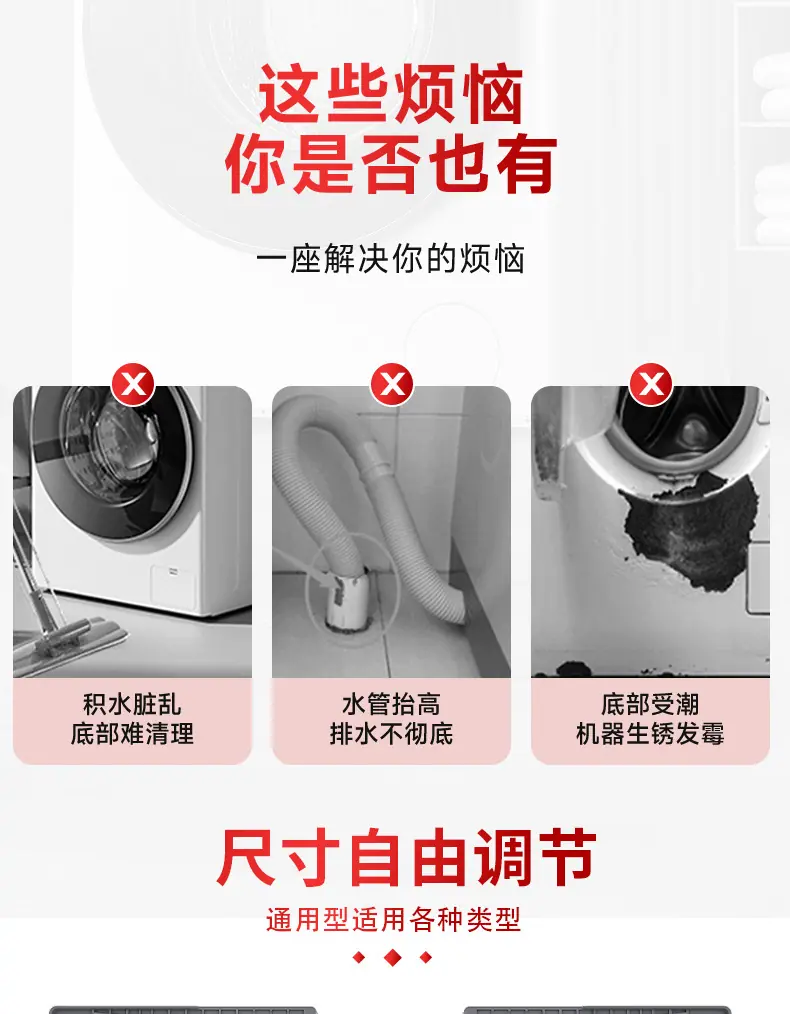 这些烦恼
你是否也有

一座解决你的烦恼

积水脏乱
底部难清理

水管抬高
排水不彻底

底部受潮
机器生锈发霉

尺寸自由调节

通用型适用各种类型