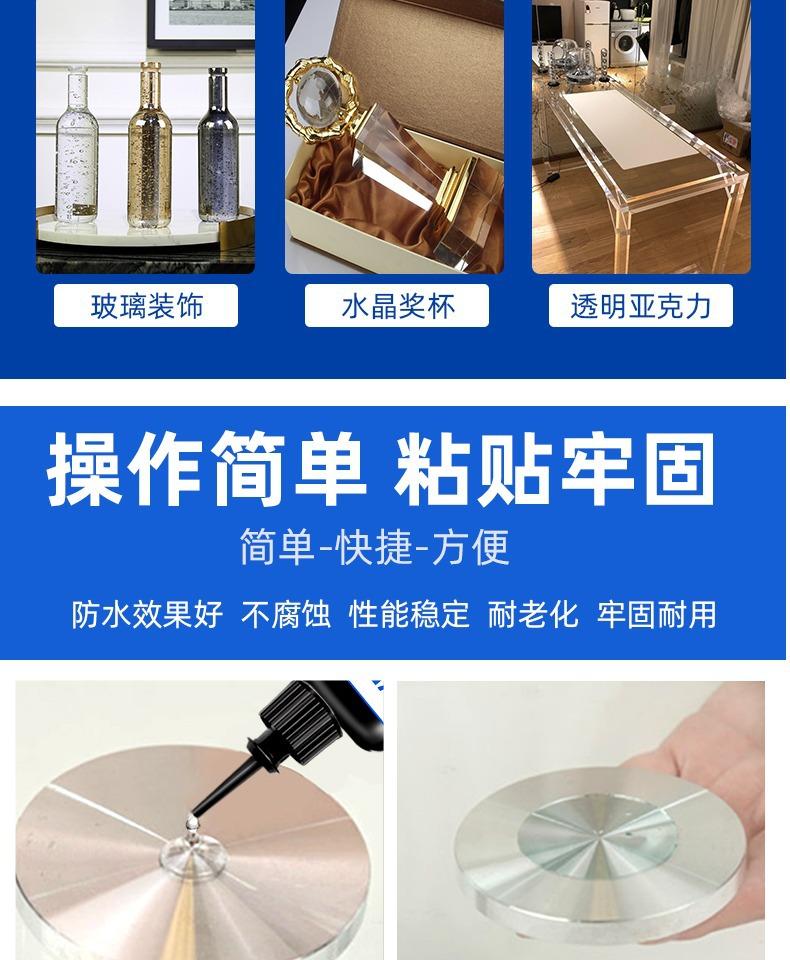 玻璃装饰

水晶奖杯

透明亚克力

操作简单 粘贴牢固

简单-快捷-方便

防水效果好 不腐蚀 性能稳定 耐老化 牢固耐用