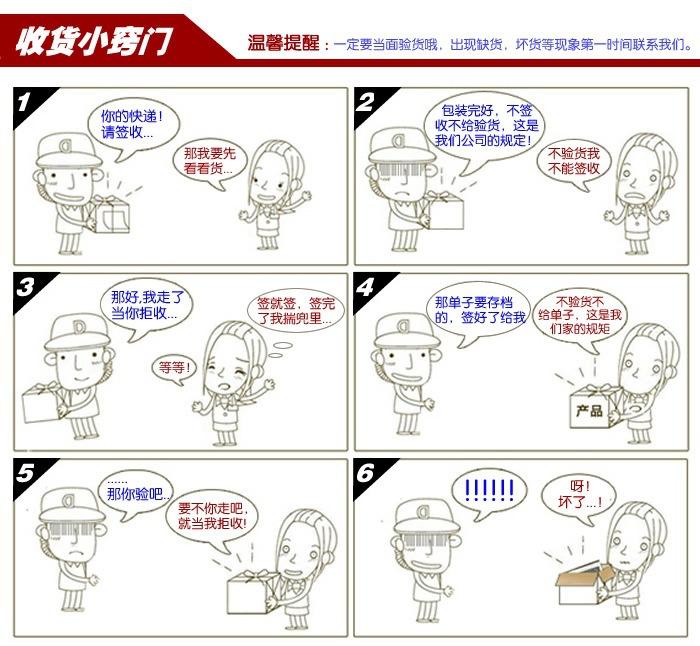 收货小窍门

温馨提醒：一定要当面验货哦，出现缺货，坏货等现象第一时间联系我们。

1

你的快递！请签收...

那我要先看看货...

2

包装完好，不签收不给验货，这是我们公司的规定！

不验货我不能签收

3

那好,我走了当你拒收...

签就签，签完了我揣兜里...

等等！

4

那单子要存档的，签好了给我

不验货不给单子，这是我们家的规矩

产品

5

......那你验吧..

要不你走吧，就当我拒收！

6

!!!!!!

呀！坏了...！