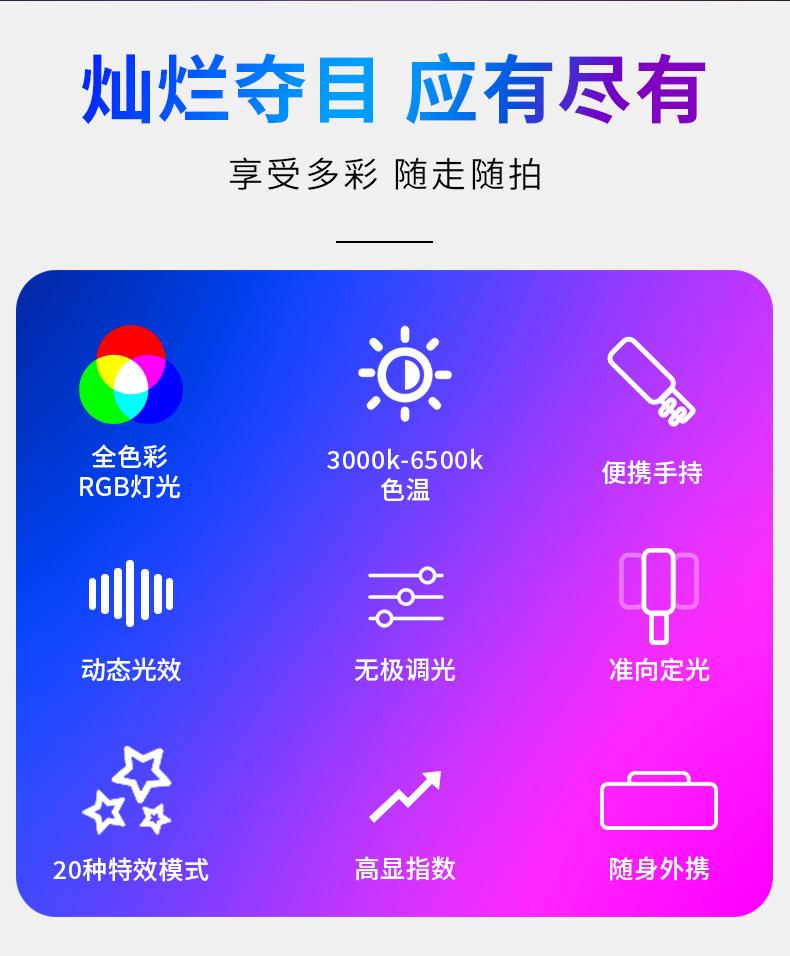 灿烂夺目 应有尽有

享受多彩 随走随拍

全色彩
RGB灯光

3000k-6500k
色温

便携手持

动态光效

无极调光

准向定光

20种特效模式

高显指数

随身外携