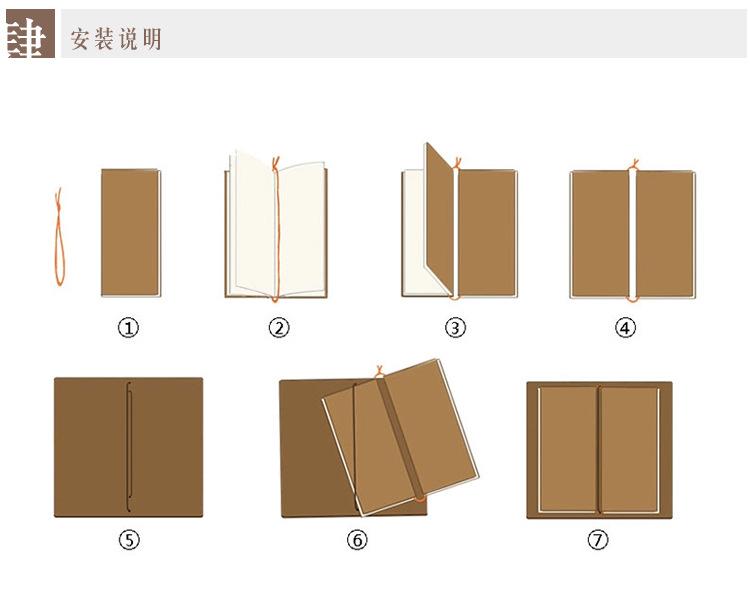 肆 安装说明

①

②

③

④

⑤

⑥

⑦