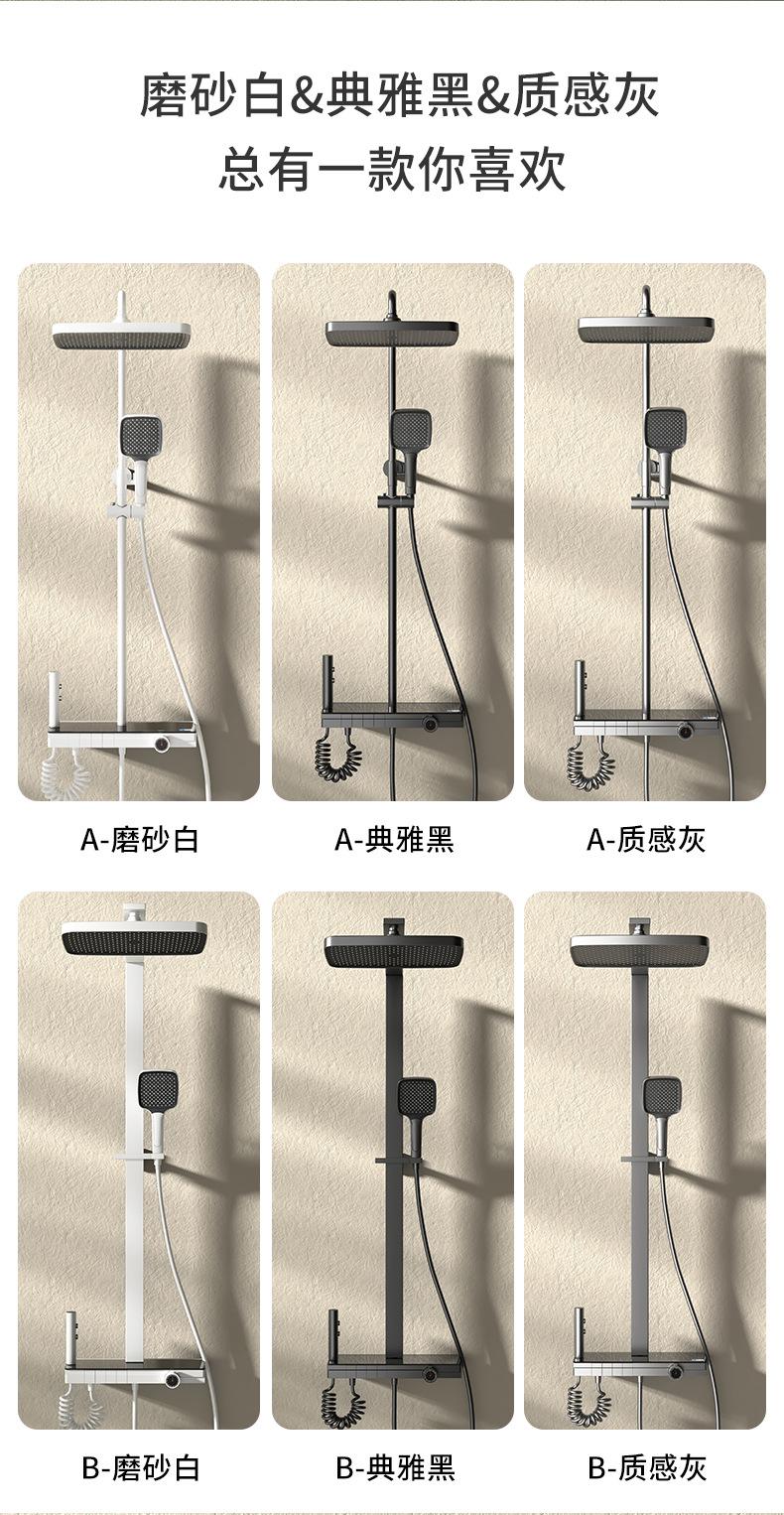 磨砂白&典雅黑&质感灰
总有一款你喜欢

A-磨砂白

A-典雅黑

A-质感灰

B-磨砂白

B-典雅黑

B-质感灰