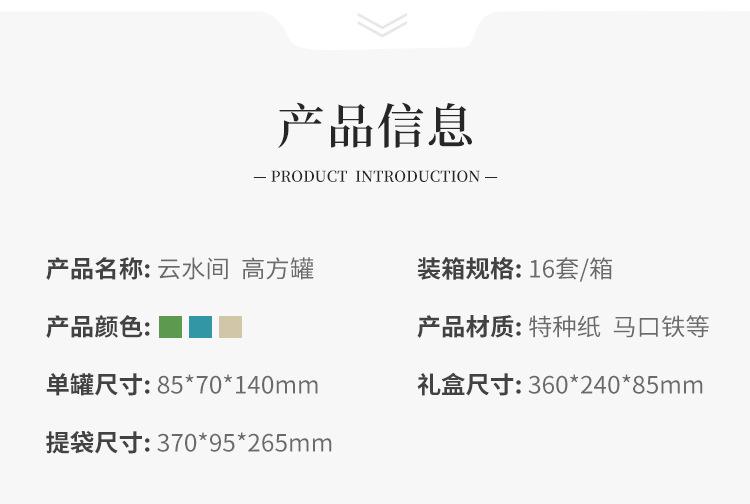 产品信息

— PRODUCT INTRODUCTION —

产品名称: 云水间 高方罐

产品颜色:

单罐尺寸: 85*70*140mm

提袋尺寸: 370*95*265mm

装箱规格: 16套/箱

产品材质: 特种纸 马口铁等

礼盒尺寸: 360*240*85mm