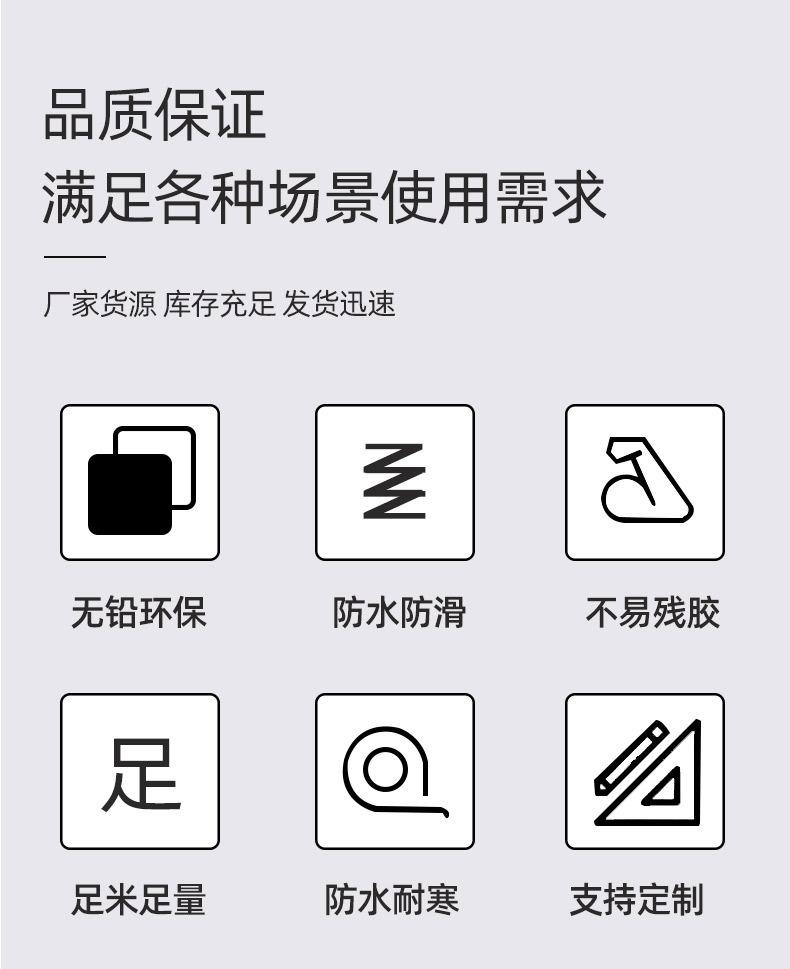 品质保证
满足各种场景使用需求

厂家货源 库存充足 发货迅速

无铅环保

防水防滑

不易残胶

足

足米足量

防水耐寒

支持定制