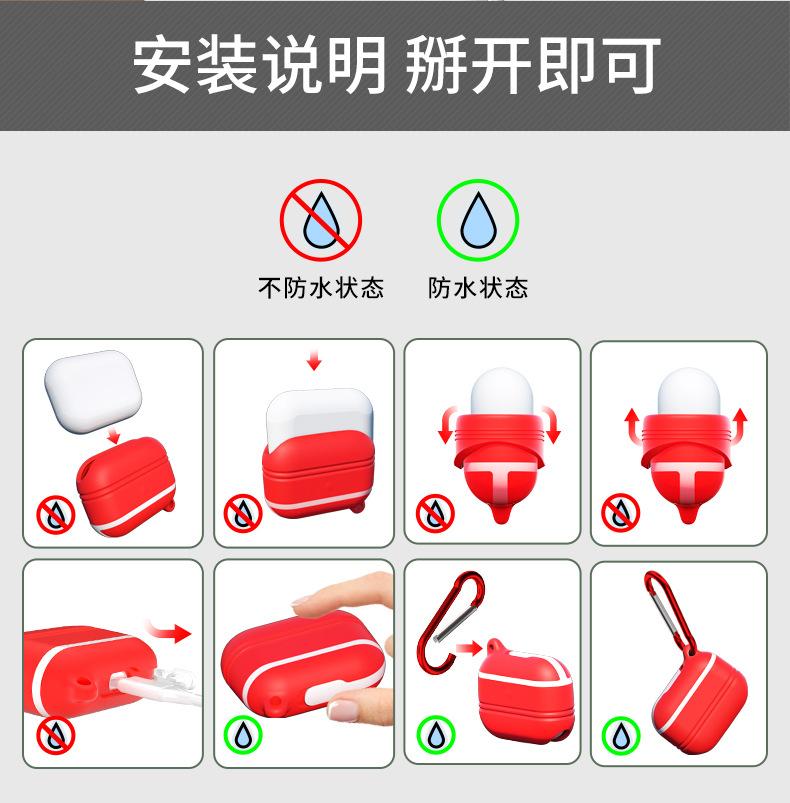 安装说明 掰开即可

不防水状态　防水状态