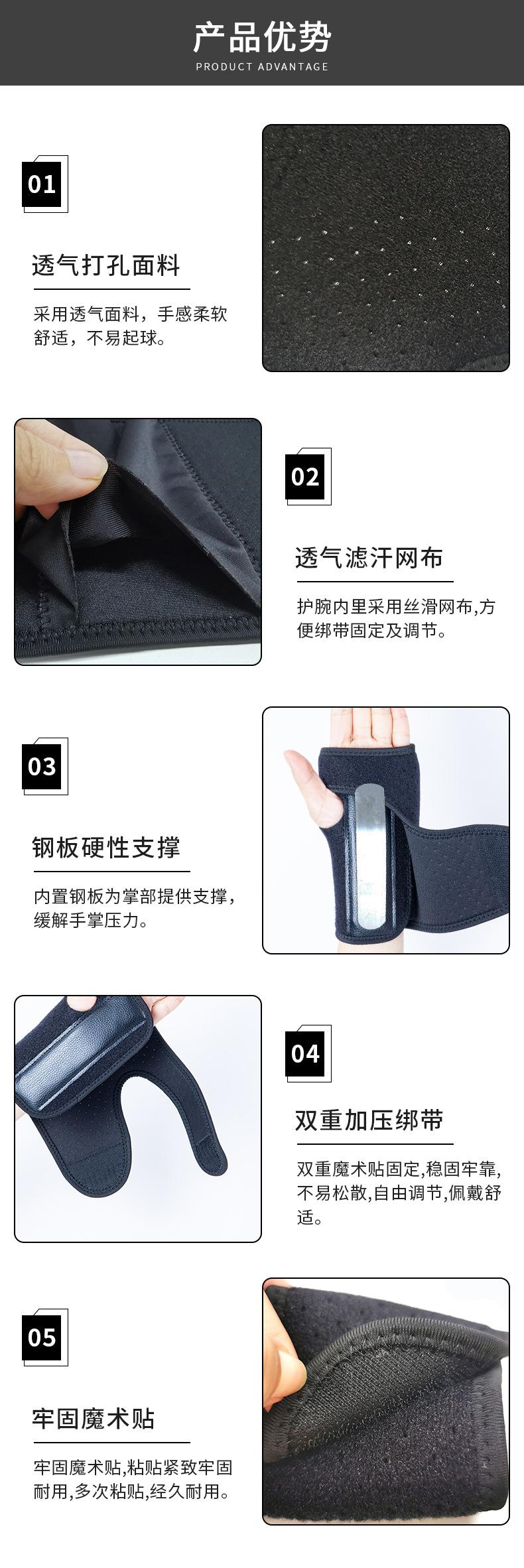 产品优势
PRODUCT ADVANTAGE

01

透气打孔面料

采用透气面料，手感柔软舒适，不易起球。

02

透气滤汗网布

护腕内里采用丝滑网布,方便绑带固定及调节。

03

钢板硬性支撑

内置钢板为掌部提供支撑,缓解手掌压力。

04

双重加压绑带

双重魔术贴固定,稳固牢靠,不易松散,自由调节,佩戴舒适。

05

牢固魔术贴

牢固魔术贴,粘贴紧致牢固耐用,多次粘贴,经久耐用。