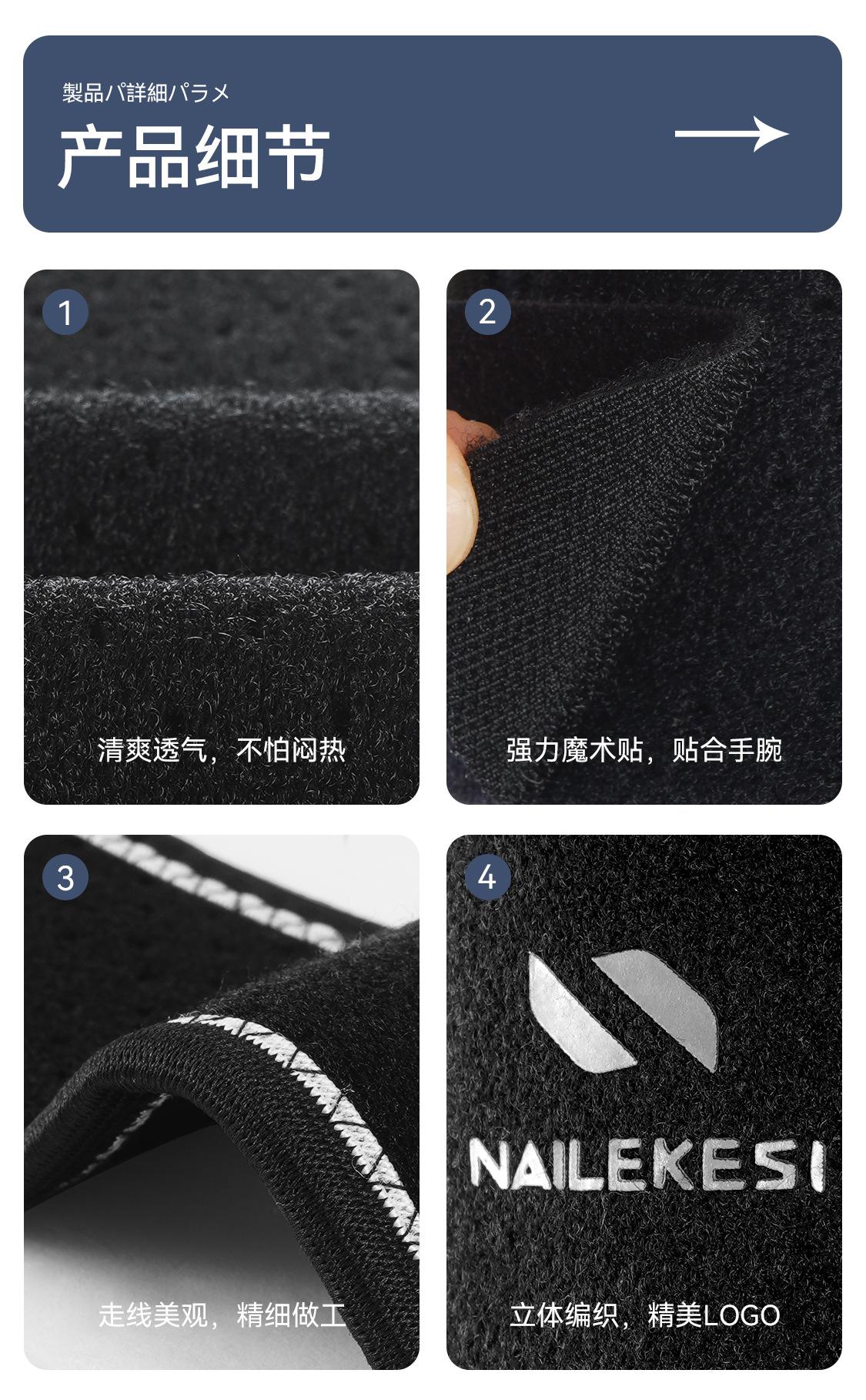 製品パ詳細パラメ

产品细节

1

清爽透气，不怕闷热

2

强力魔术贴，贴合手腕

3

走线美观，精细做工

4

NAILEKESI

立体编织，精美LOGO