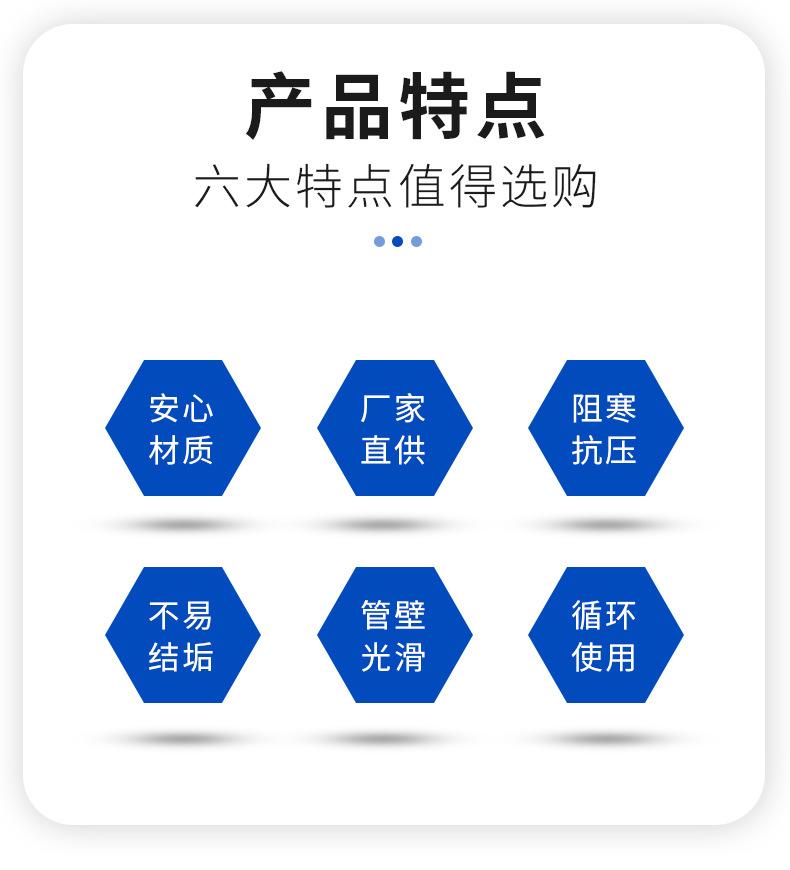 产品特点

六大特点值得选购

安心
材质

厂家
直供

阻寒
抗压

不易
结垢

管壁
光滑

循环
使用