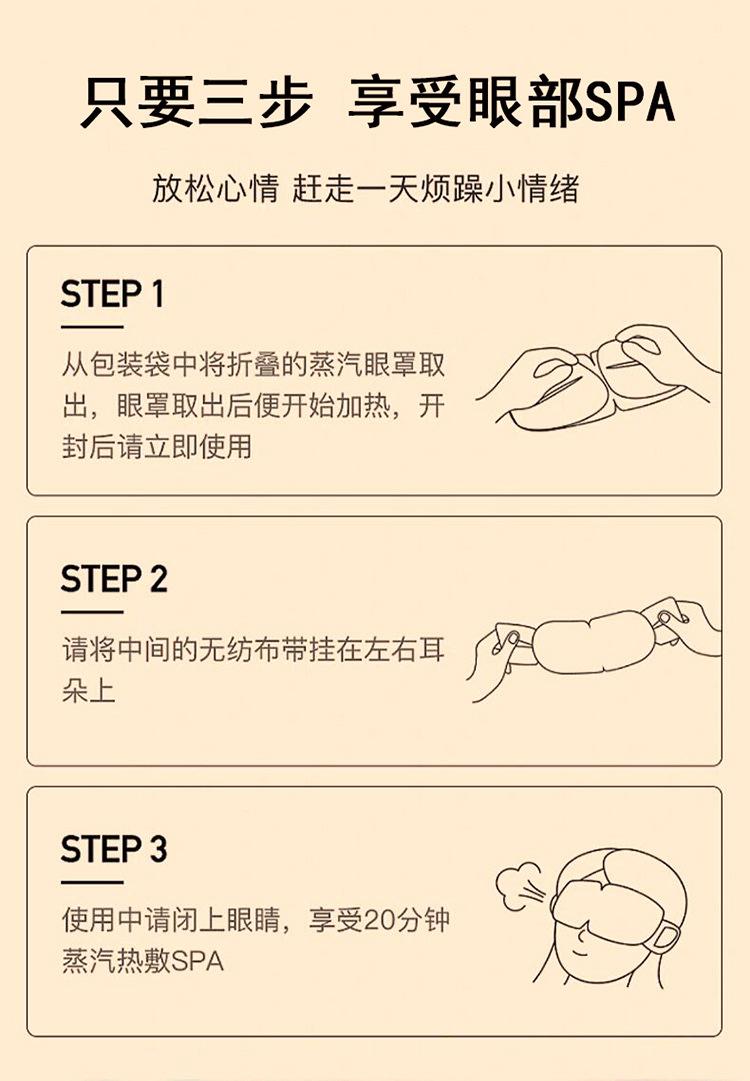 只要三步 享受眼部SPA

放松心情 赶走一天烦躁小情绪

STEP 1

从包装袋中将折叠的蒸汽眼罩取出，眼罩取出后便开始加热，开封后请立即使用

STEP 2

请将中间的无纺布带挂在左右耳朵上

STEP 3

使用中请闭上眼睛，享受20分钟蒸汽热敷SPA