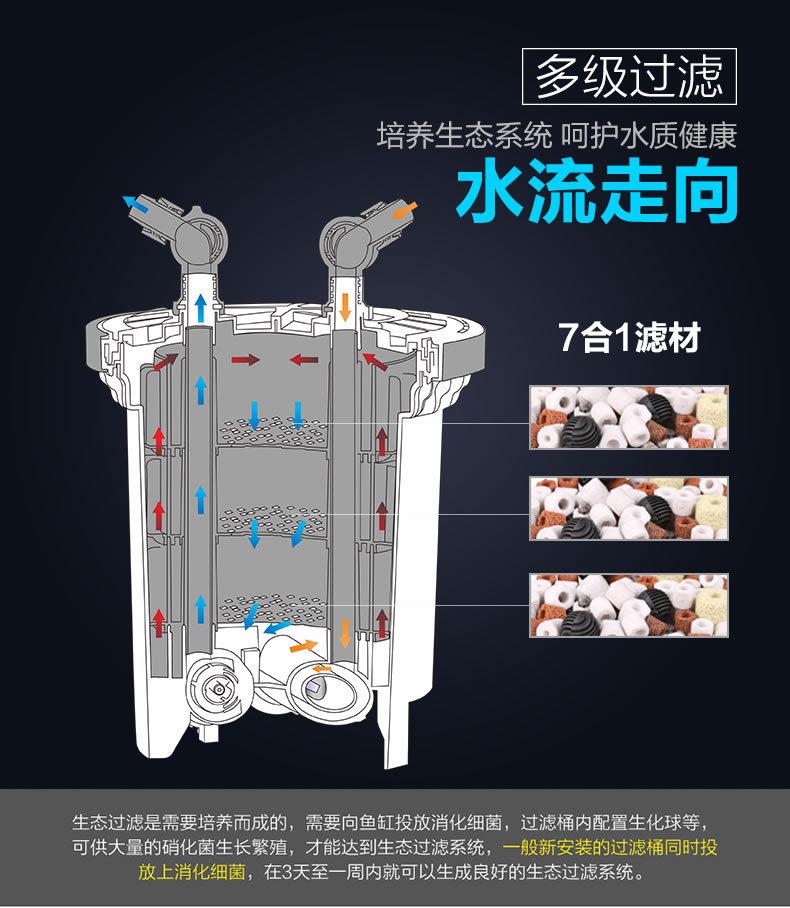 多级过滤

培养生态系统 呵护水质健康

水流走向

7合1滤材

生态过滤是需要培养而成的，需要向鱼缸投放消化细菌，过滤桶内配置生化球等，可供大量的硝化菌生长繁殖，才能达到生态过滤系统，一般新安装的过滤桶同时投放上消化细菌，在3天至一周内就可以生成良好的生态过滤系统。