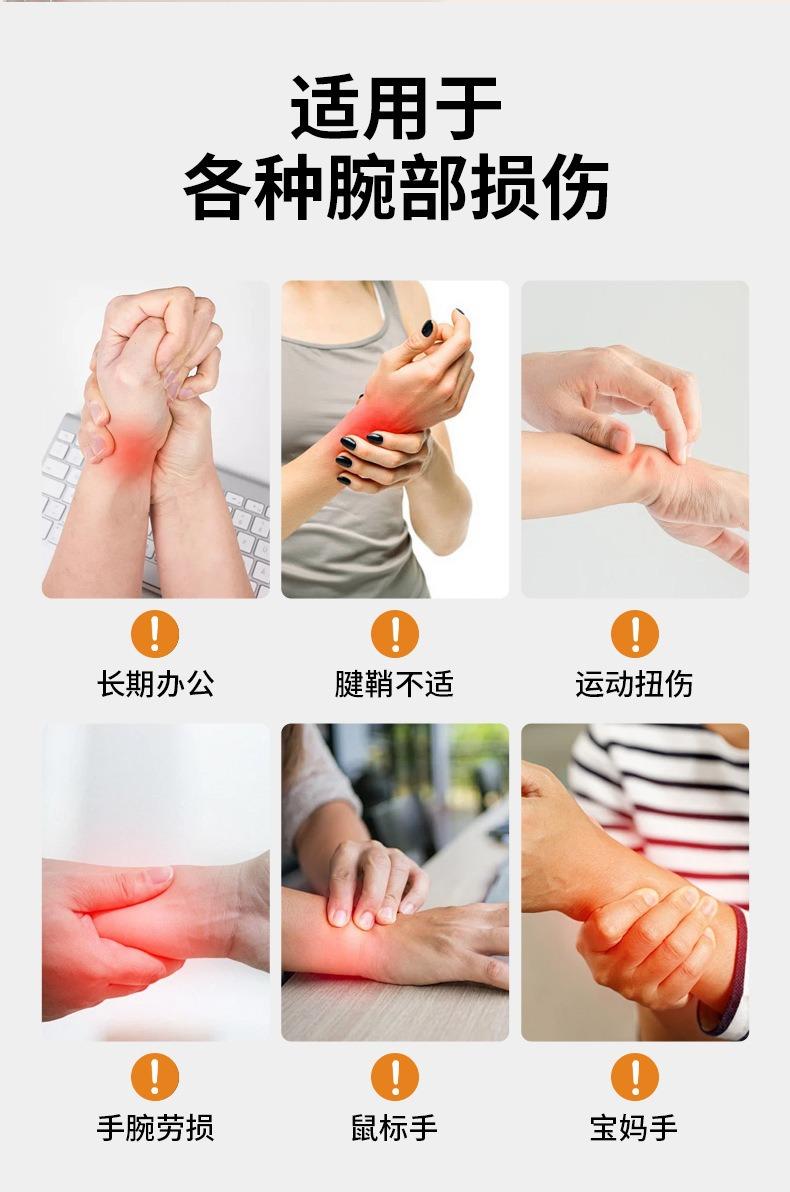 适用于
各种腕部损伤

!
长期办公

!
腱鞘不适

!
运动扭伤

!
手腕劳损

!
鼠标手

!
宝妈手