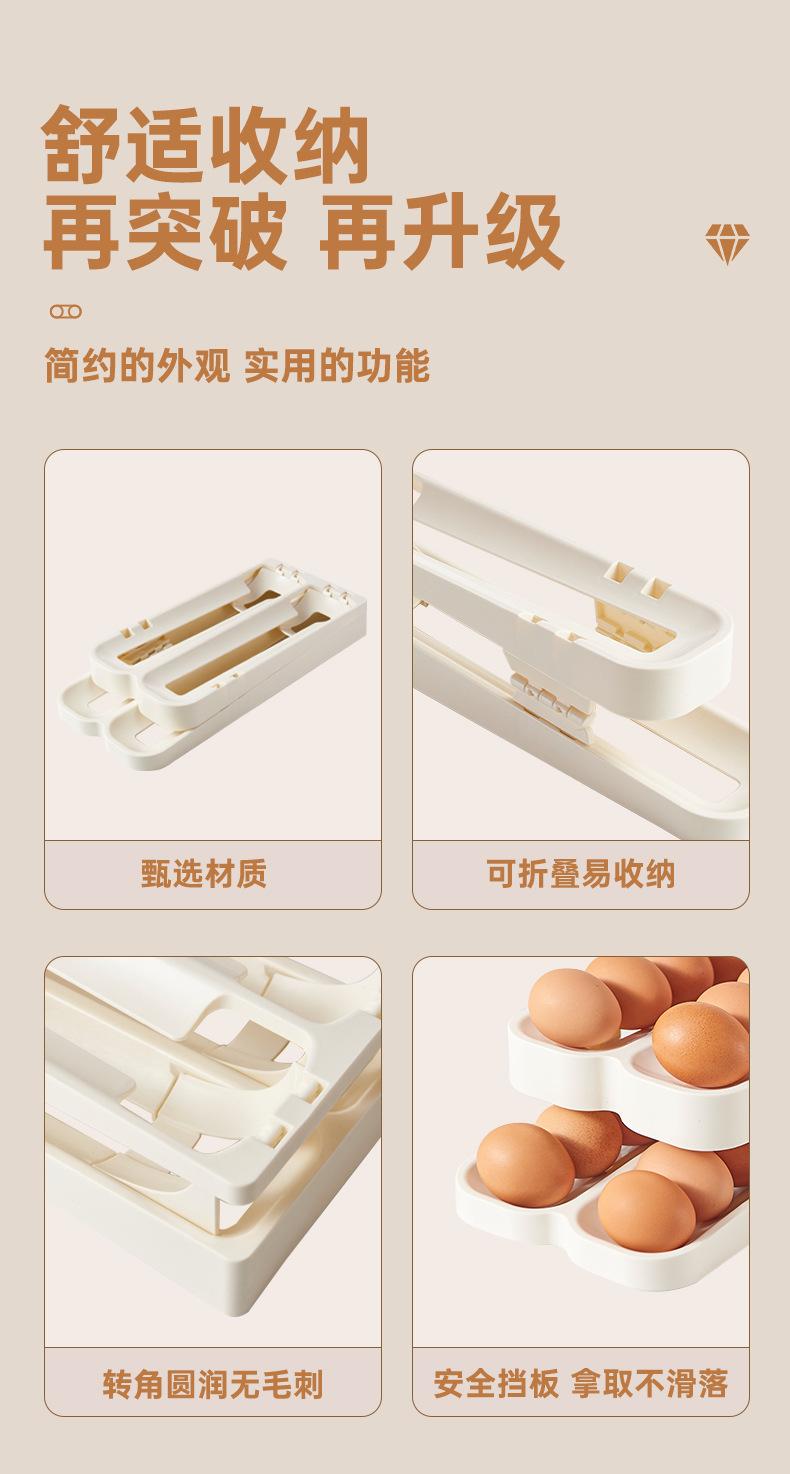 舒适收纳
再突破 再升级

简约的外观 实用的功能

甄选材质

可折叠易收纳

转角圆润无毛刺

安全挡板 拿取不滑落