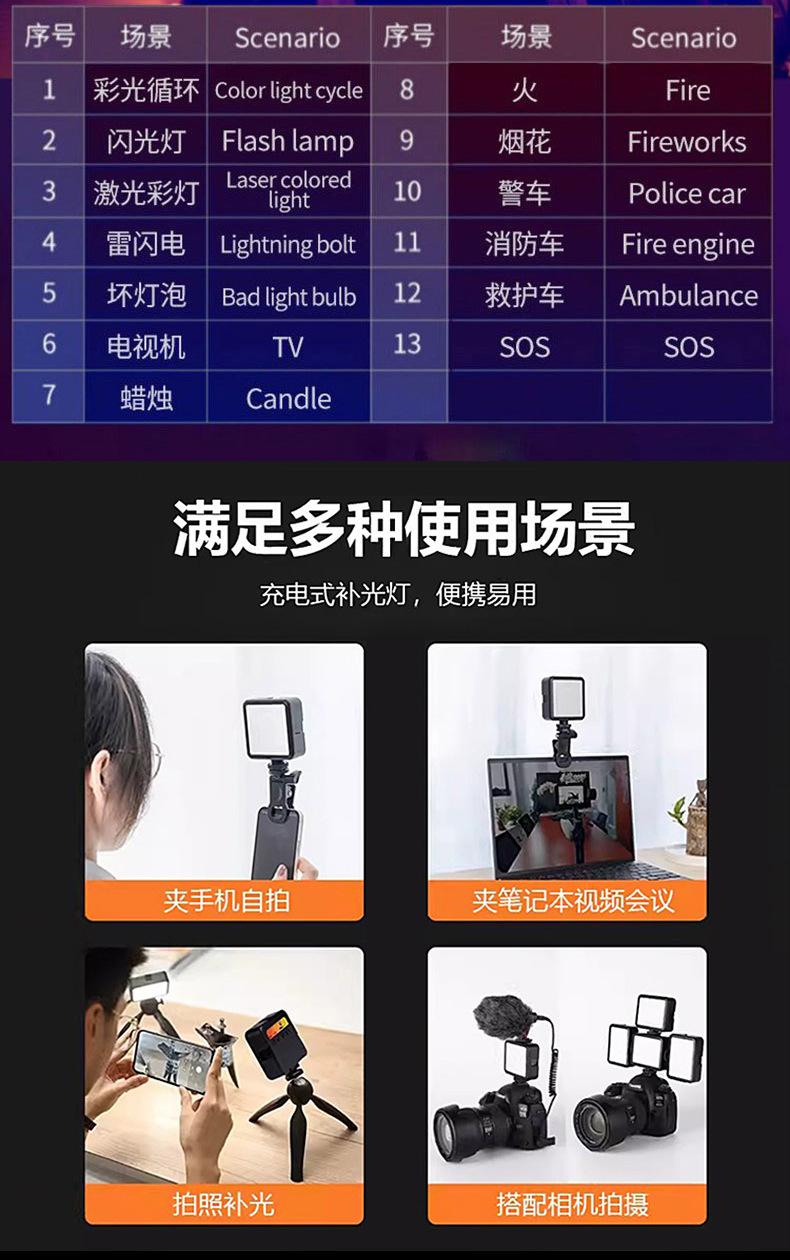 | 序号 | 场景 | Scenario | 序号 | 场景 | Scenario |
|---|---|---|---|---|---|
| 1 | 彩光循环 | Color light cycle | 8 | 火 | Fire |
| 2 | 闪光灯 | Flash lamp | 9 | 烟花 | Fireworks |
| 3 | 激光彩灯 | Laser colored light | 10 | 警车 | Police car |
| 4 | 雷闪电 | Lightning bolt | 11 | 消防车 | Fire engine |
| 5 | 坏灯泡 | Bad light bulb | 12 | 救护车 | Ambulance |
| 6 | 电视机 | TV | 13 | SOS | SOS |
| 7 | 蜡烛 | Candle | | | |

满足多种使用场景

充电式补光灯，便携易用

夹手机自拍

夹笔记本视频会议

拍照补光

搭配相机拍摄