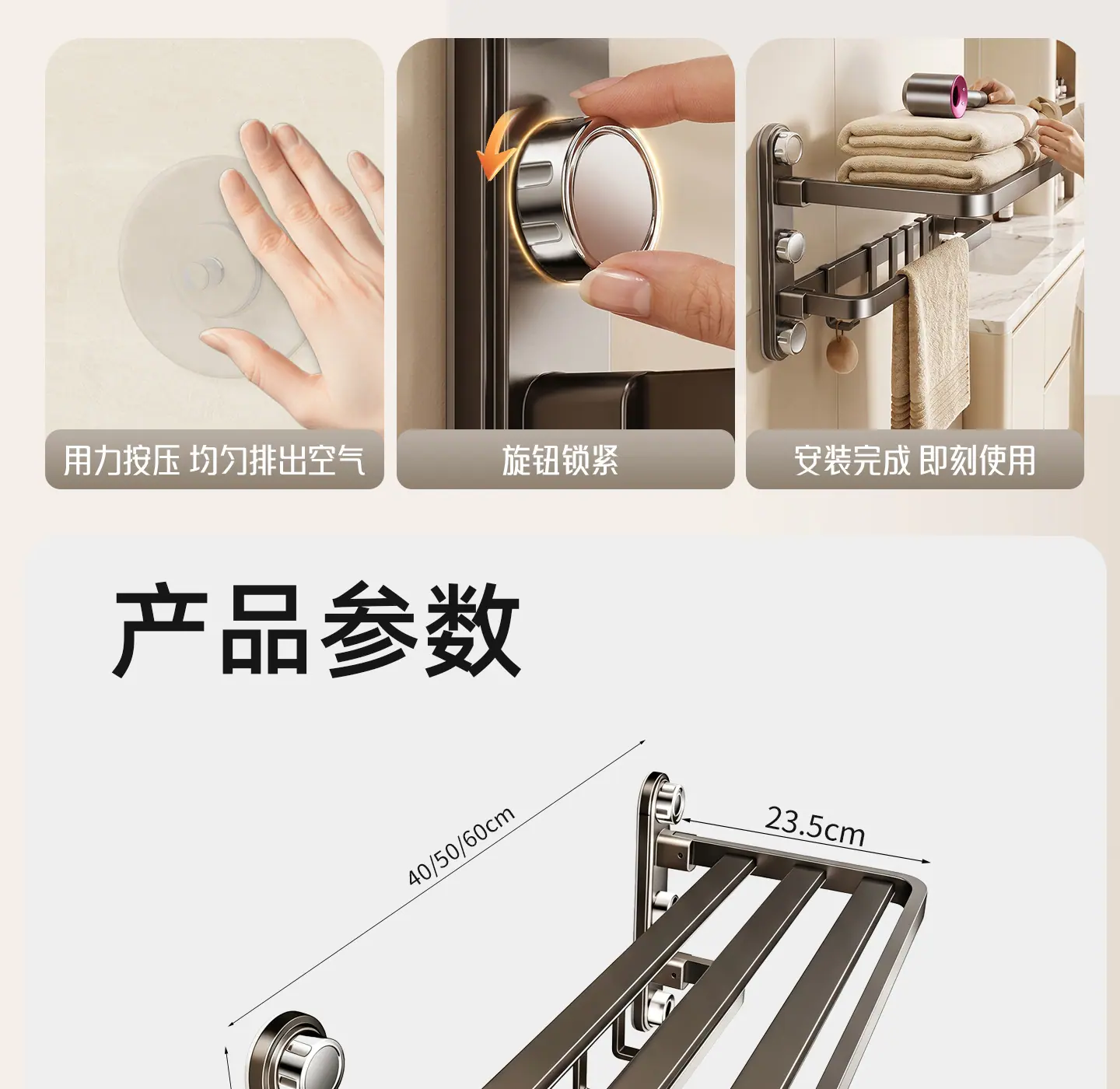 用力按压 均匀排出空气

旋钮锁紧

安装完成 即刻使用

产品参数

40/50/60cm

23.5cm