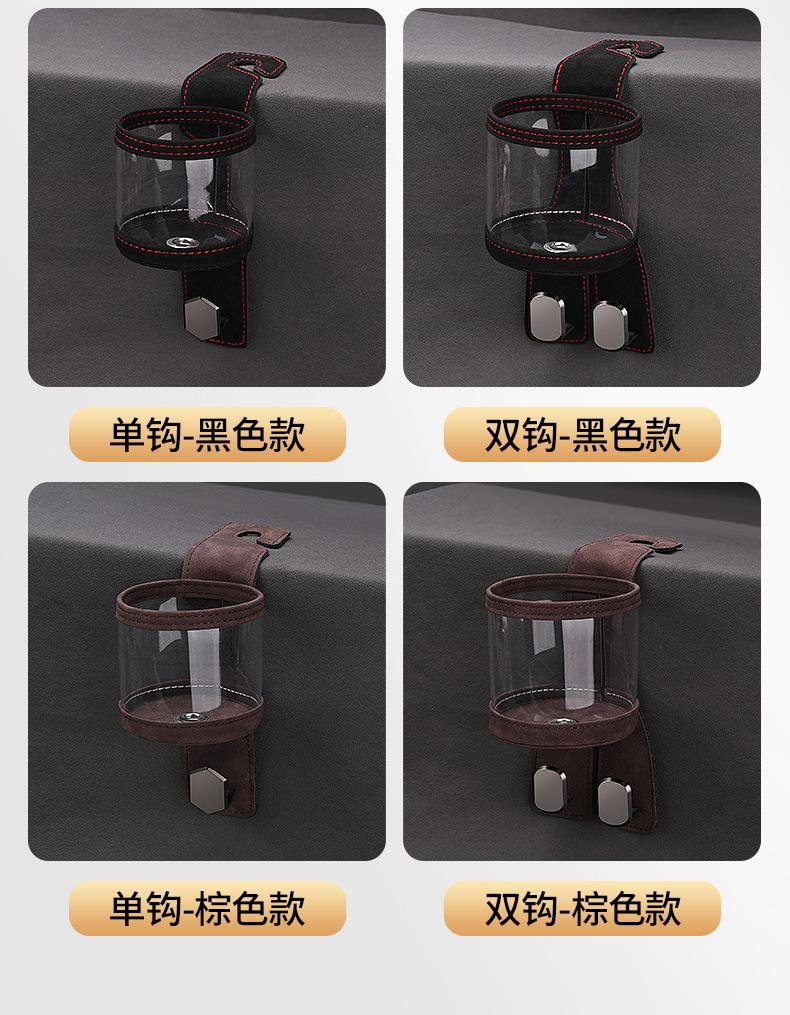 单钩-黑色款

双钩-黑色款

单钩-棕色款

双钩-棕色款