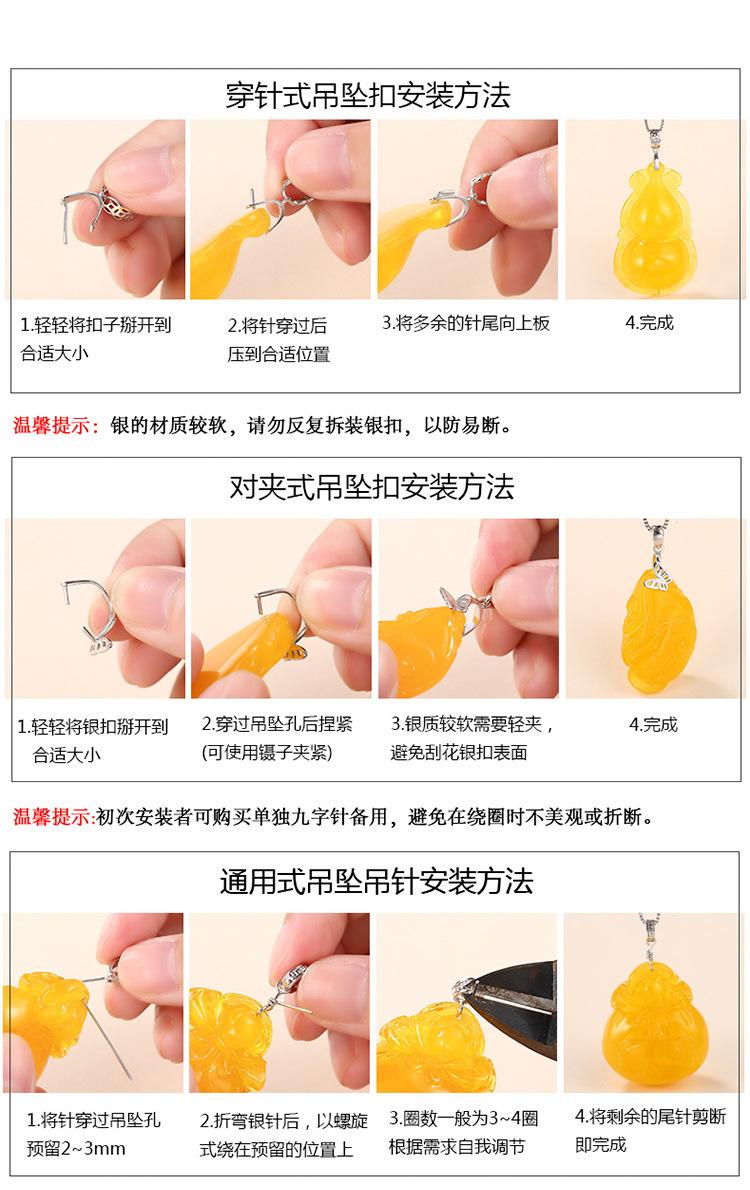 穿针式吊坠扣安装方法

1.轻轻将扣子掰开到合适大小

2.将针穿过后压到合适位置

3.将多余的针尾向上板

4.完成

温馨提示：银的材质较软，请勿反复拆装银扣，以防易断。

对夹式吊坠扣安装方法

1.轻轻将银扣掰开到合适大小

2.穿过吊坠孔后捏紧(可使用镊子夹紧)

3.银质较软需要轻夹，避免刮花银扣表面

4.完成

温馨提示:初次安装者可购买单独九字针备用，避免在绕圈时不美观或折断。

通用式吊坠吊针安装方法

1.将针穿过吊坠孔预留2~3mm

2.折弯银针后，以螺旋式绕在预留的位置上

3.圈数一般为3~4圈根据需求自我调节

4.将剩余的尾针剪断即完成