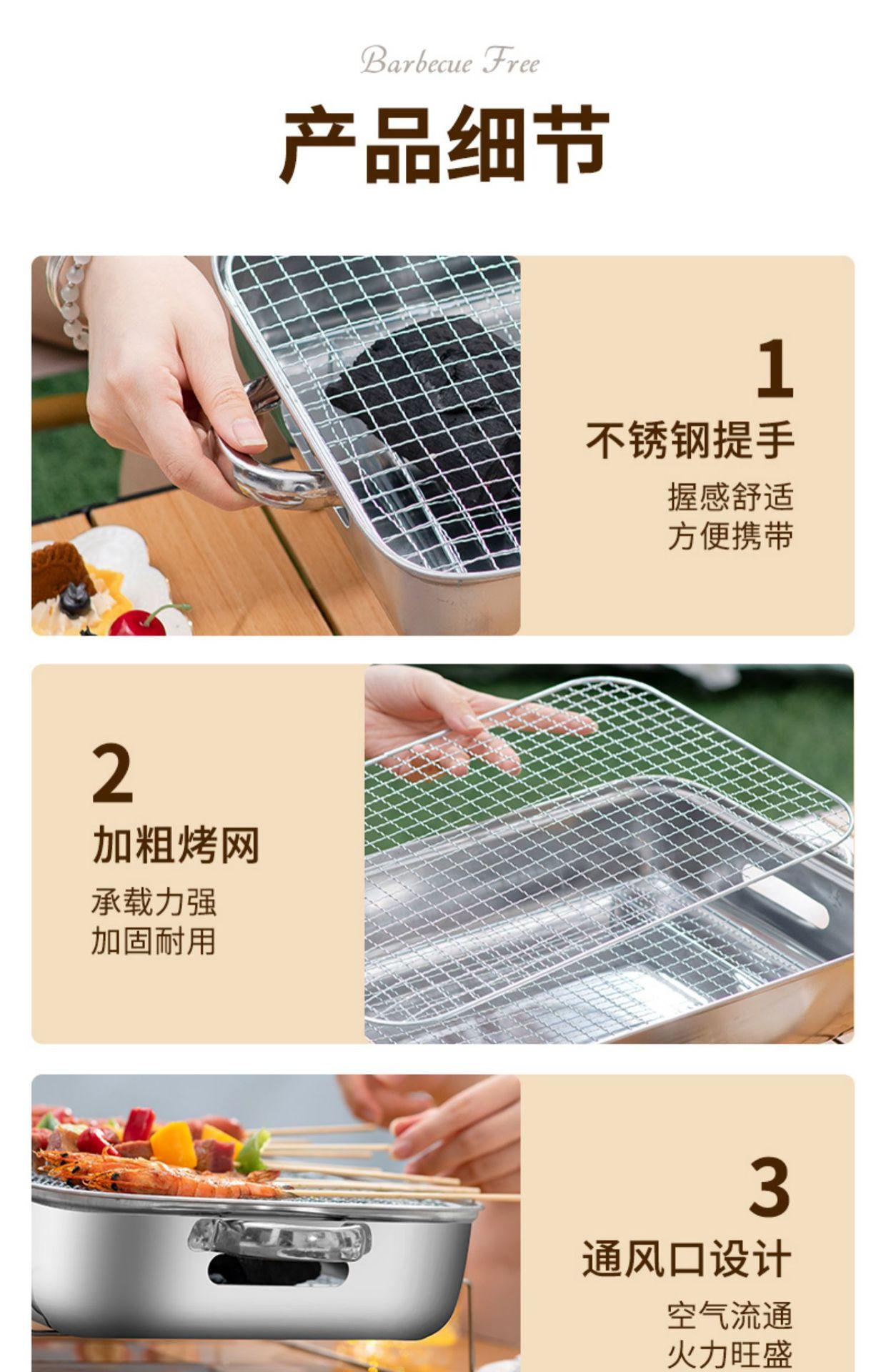 Barbecue Free

产品细节

1

不锈钢提手

握感舒适
方便携带

2

加粗烤网

承载力强
加固耐用

3

通风口设计

空气流通
火力旺盛