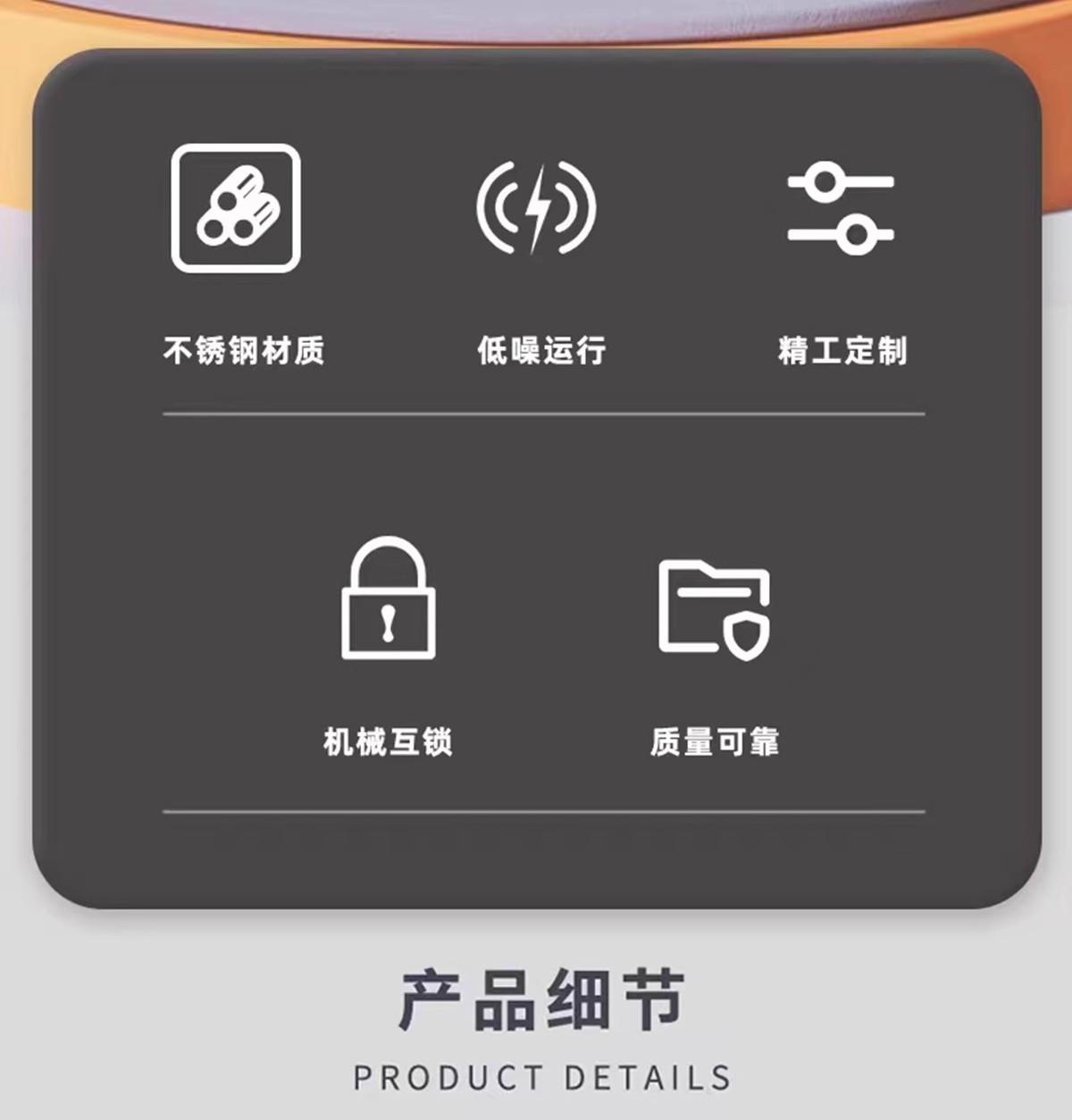 不锈钢材质 低噪运行 精工定制

机械互锁 质量可靠

产品细节

PRODUCT DETAILS