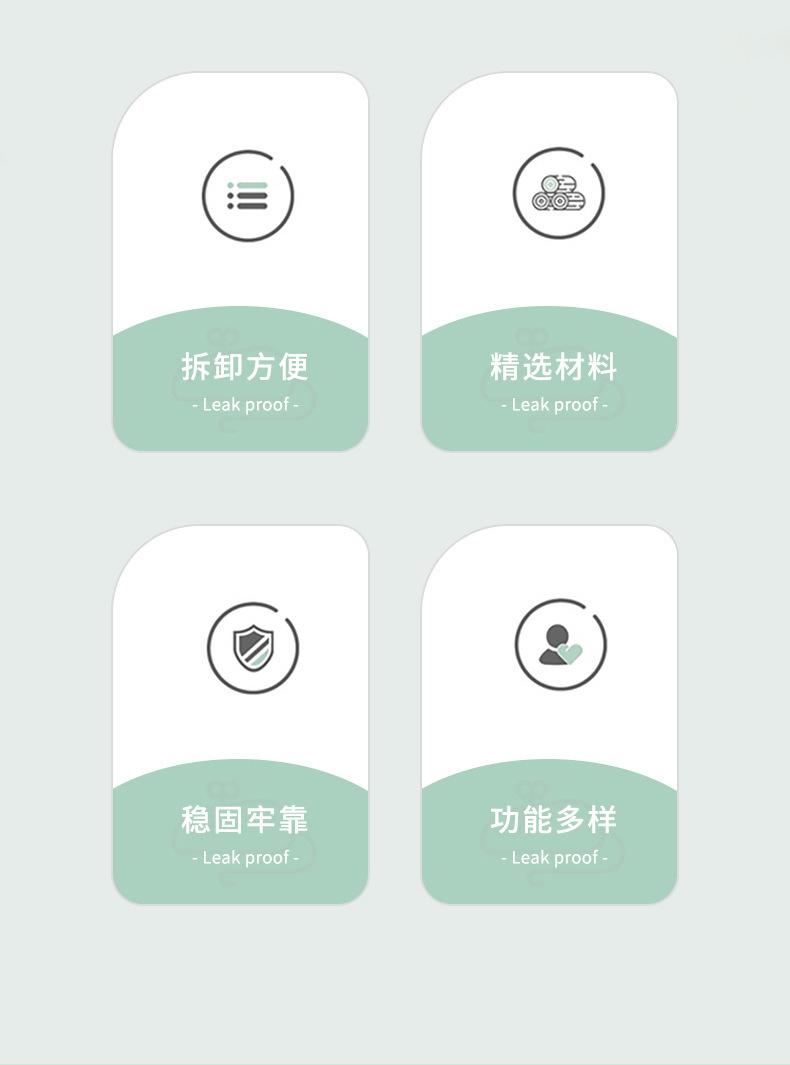 拆卸方便
- Leak proof -

精选材料
- Leak proof -

稳固牢靠
- Leak proof -

功能多样
- Leak proof -